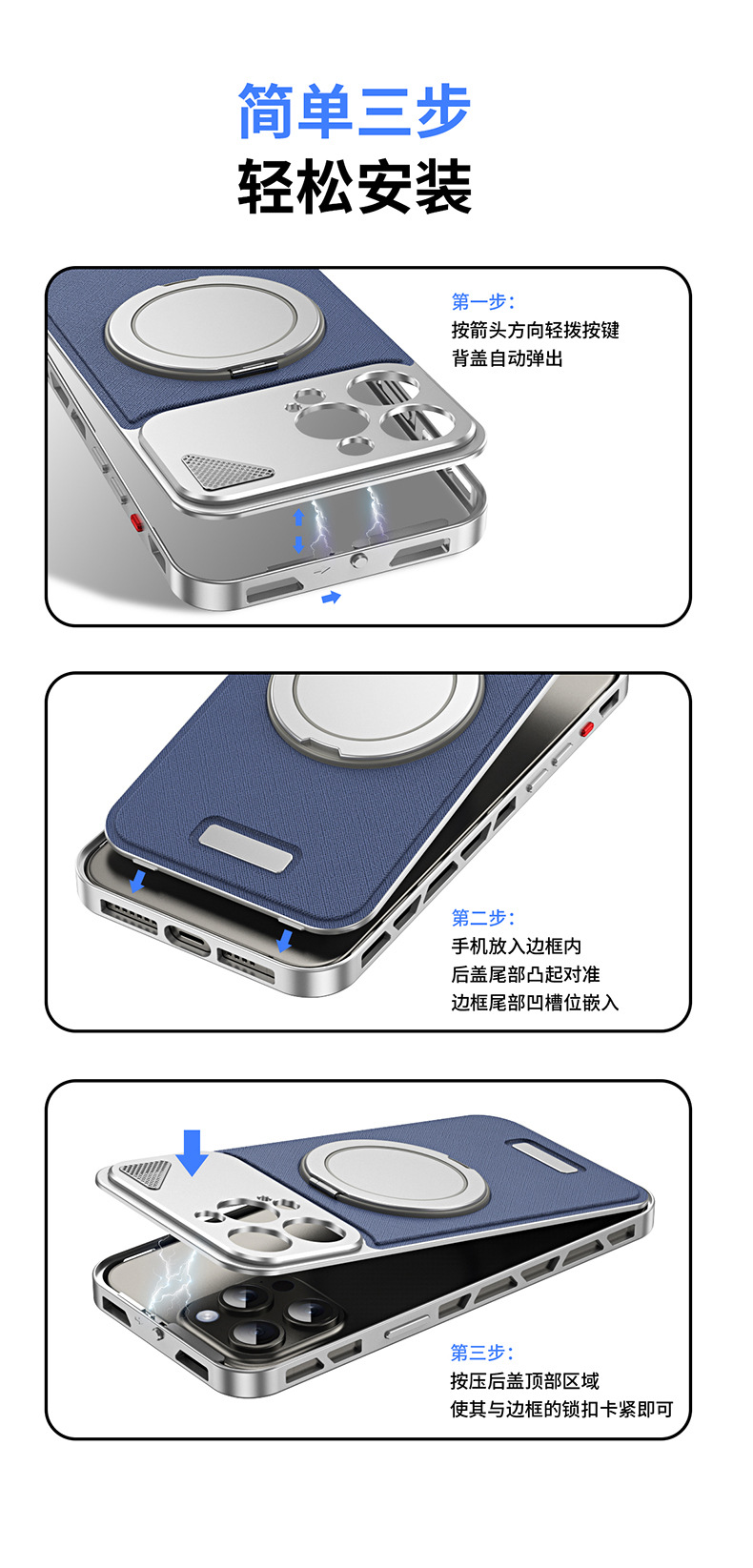 简单三步
轻松安装

第一步：
按箭头方向轻拨按键
背盖自动弹出

第二步：
手机放入边框内
后盖尾部凸起对准
边框尾部凹槽位嵌入

第三步：
按压后盖顶部区域
使其与边框的锁扣卡紧即可