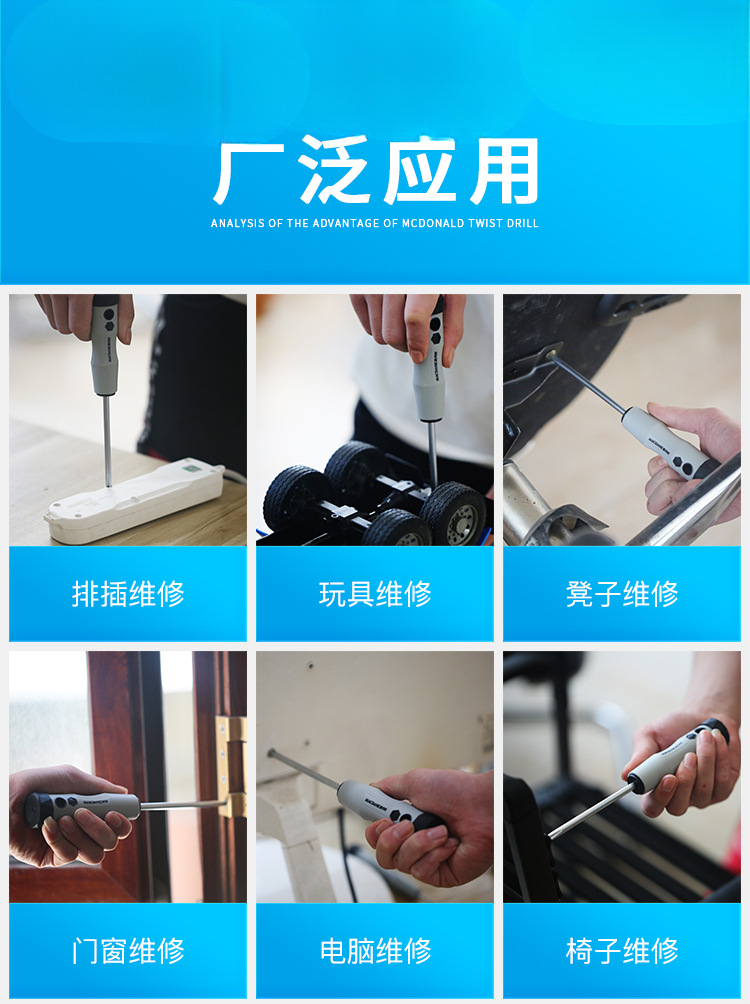 广泛应用

ANALYSIS OF THE ADVANTAGE OF MCDONALD TWIST DRILL

排插维修

玩具维修

凳子维修

门窗维修

电脑维修

椅子维修