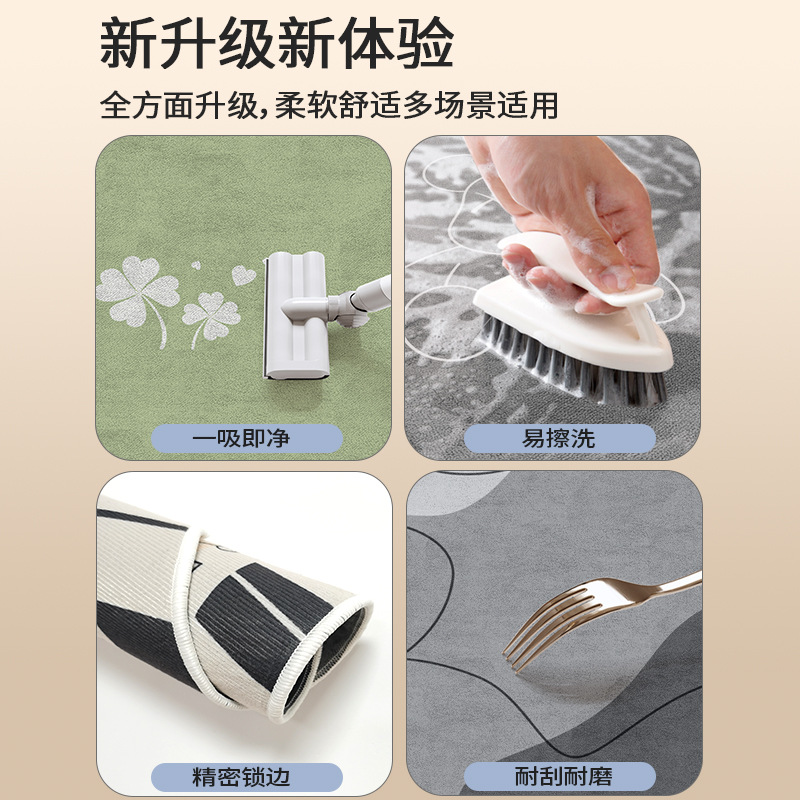 新升级新体验

全方面升级,柔软舒适多场景适用

一吸即净

易擦洗

精密锁边

耐刮耐磨