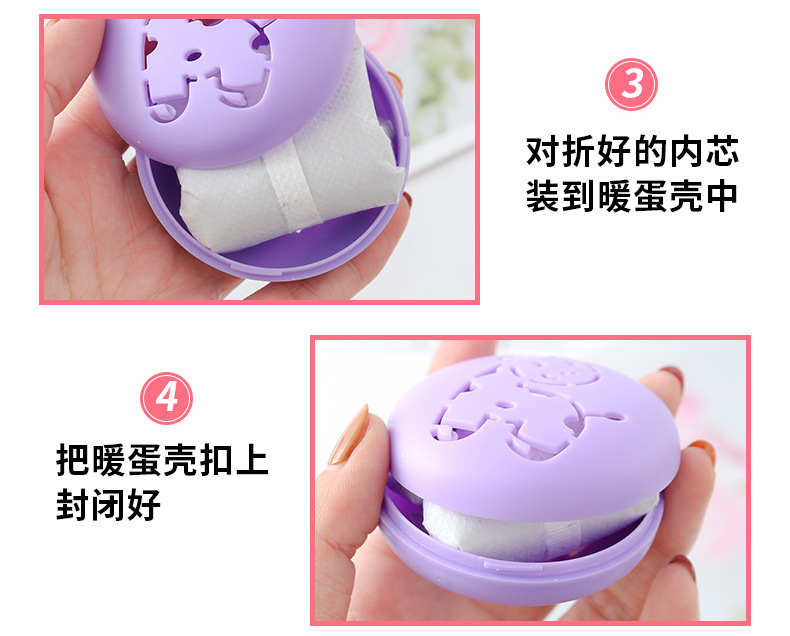 3

对折好的内芯
装到暖蛋壳中

4

把暖蛋壳扣上
封闭好