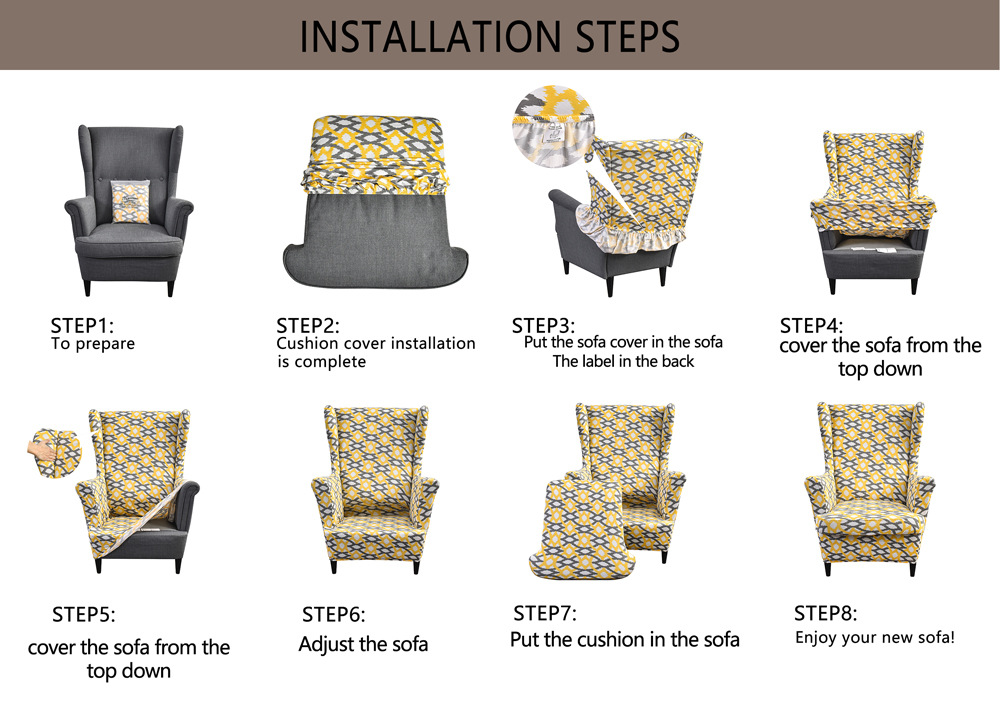 INSTALLATION STEPS

STEP1:
To prepare

STEP2:
Cushion cover installation is complete

STEP3:
Put the sofa cover in the sofa
The label in the back

STEP4:
cover the sofa from the top down

STEP5:
cover the sofa from the top down

STEP6:
Adjust the sofa

STEP7:
Put the cushion in the sofa

STEP8:
Enjoy your new sofa!