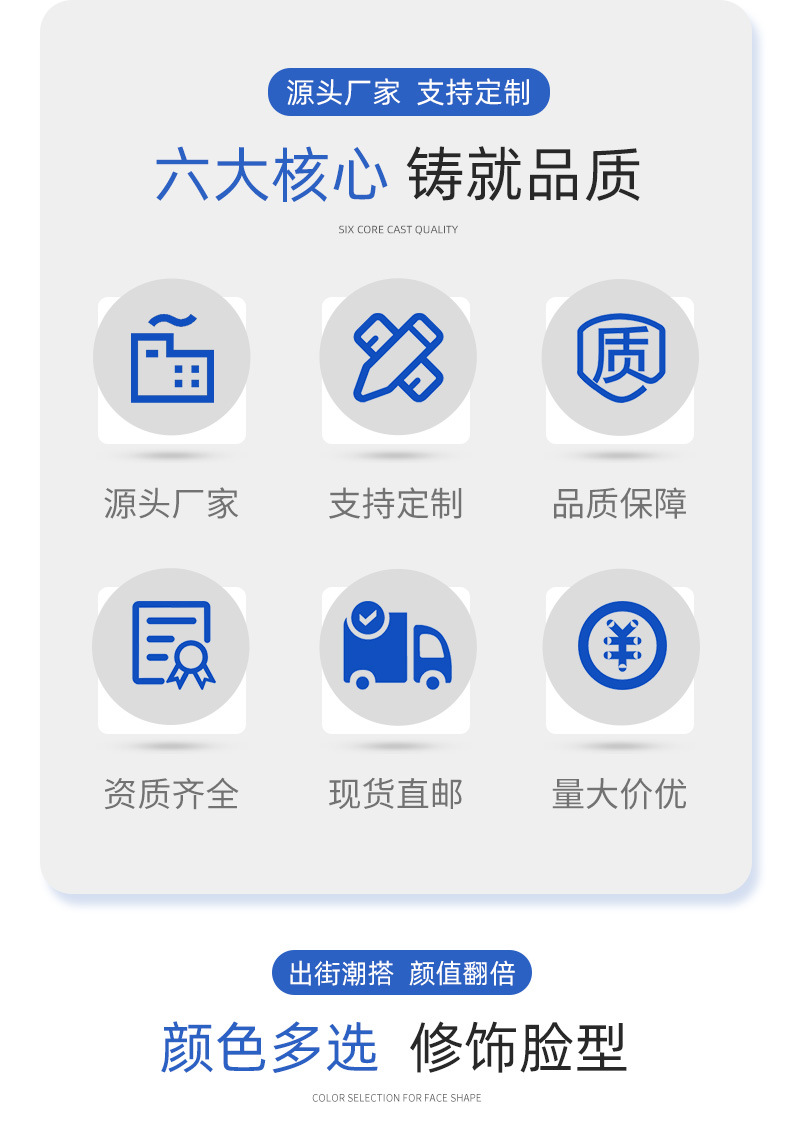 源头厂家 支持定制

六大核心 铸就品质

SIX CORE CAST QUALITY

质

源头厂家

支持定制

品质保障

资质齐全

现货直邮

量大价优

出街潮搭 颜值翻倍

颜色多选 修饰脸型

COLOR SELECTION FOR FACE SHAPE