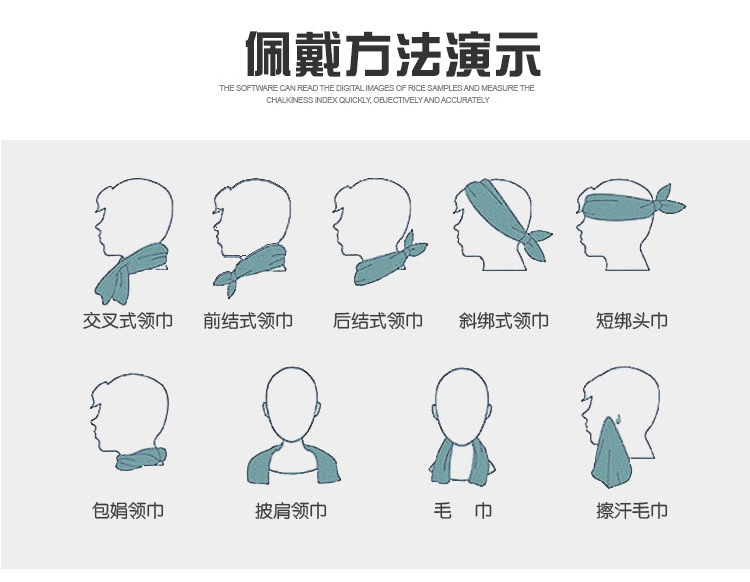 佩戴方法演示

THE SOFTWARE CAN READ THE DIGITAL IMAGES OF RICE SAMPLES AND MEASURE THE CHALKINESS INDEX QUICKLY, OBJECTIVELY AND ACCURATELY

交叉式领巾 前结式领巾 后结式领巾 斜绑式领巾 短绑头巾

包娟领巾 披肩领巾 毛 巾 擦汗毛巾