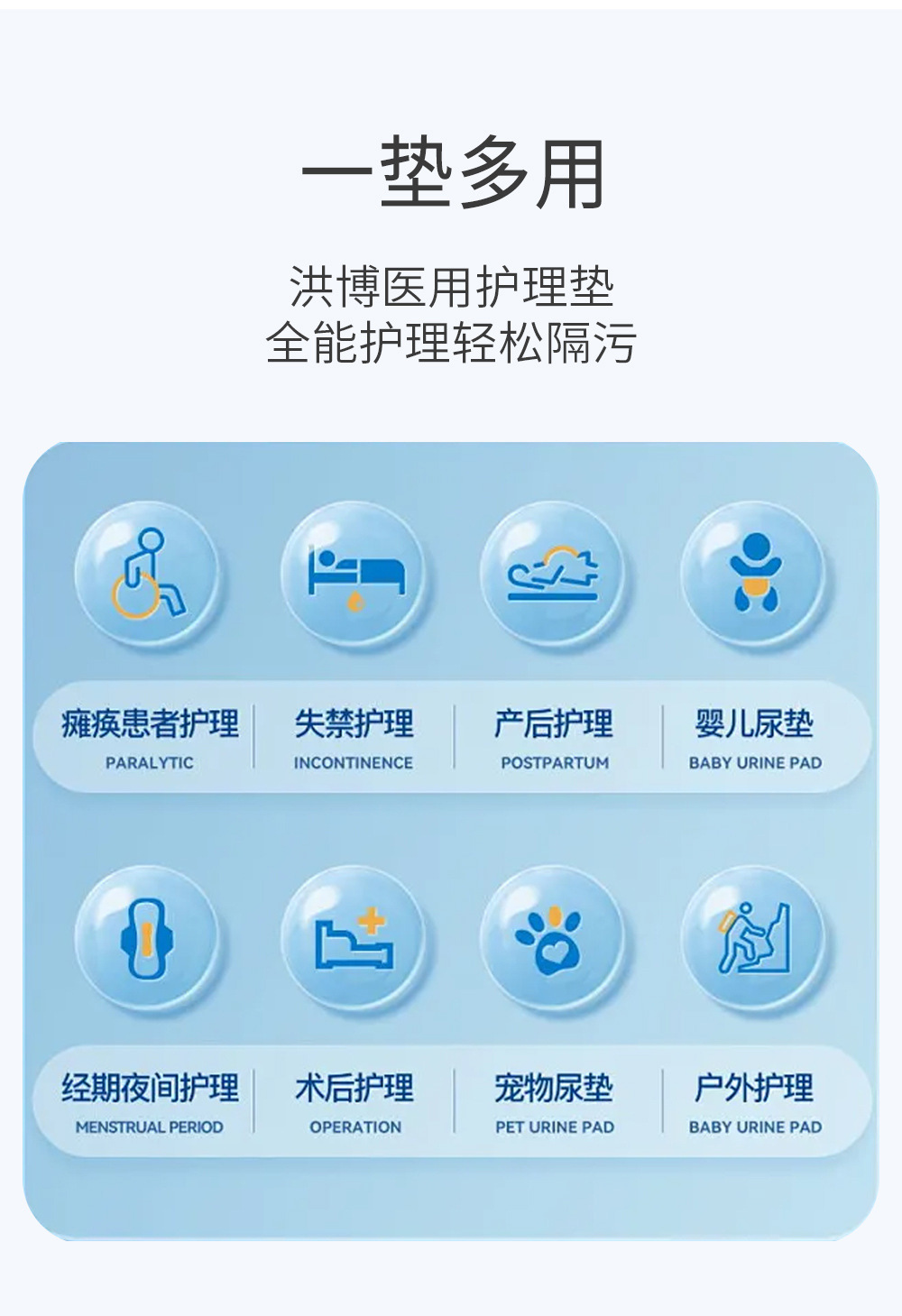 一垫多用

洪博医用护理垫
全能护理轻松隔污

瘫痪患者护理
PARALYTIC

失禁护理
INCONTINENCE

产后护理
POSTPARTUM

婴儿尿垫
BABY URINE PAD

经期夜间护理
MENSTRUAL PERIOD

术后护理
OPERATION

宠物尿垫
PET URINE PAD

户外护理
BABY URINE PAD