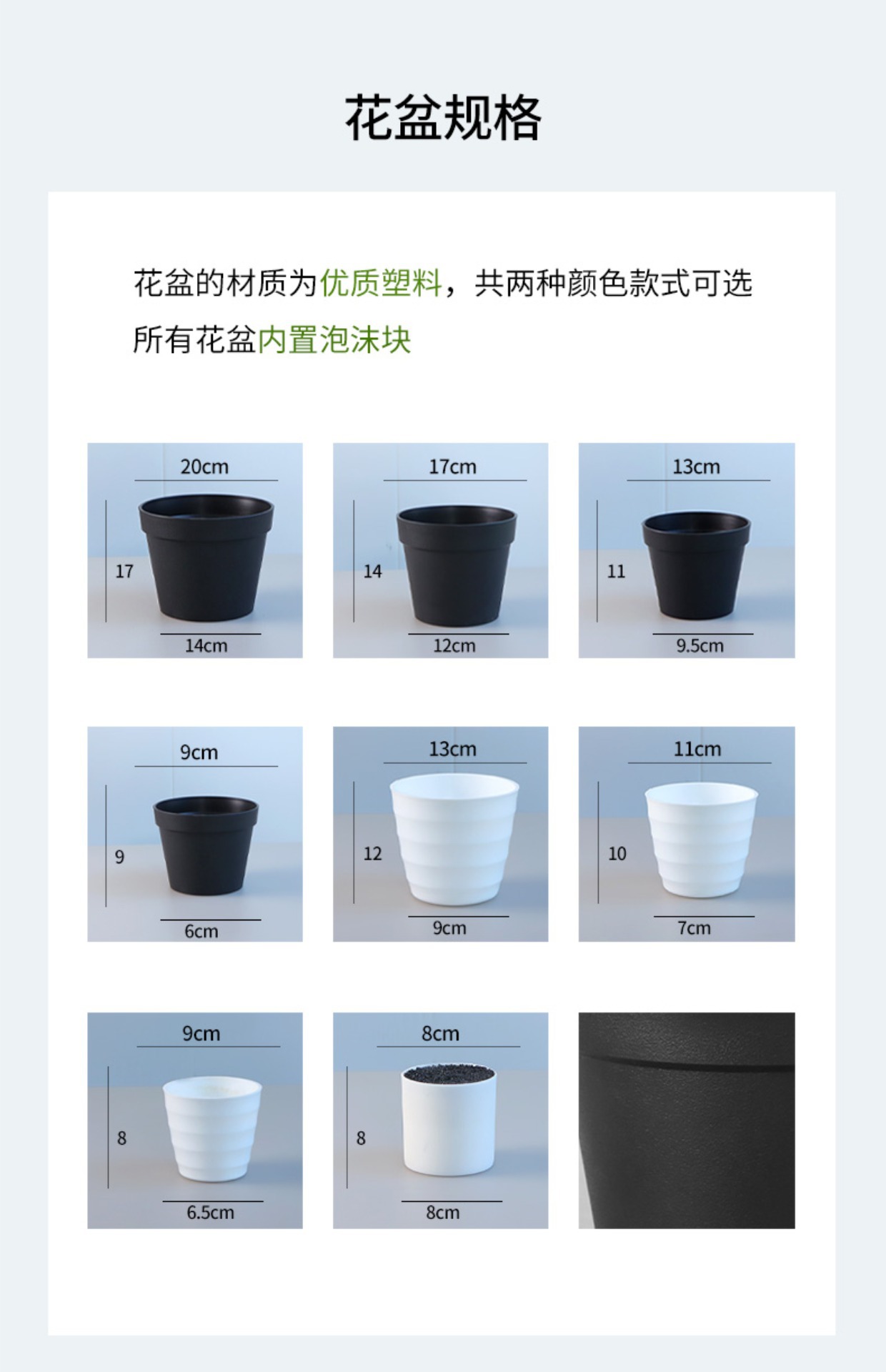 花盆规格

花盆的材质为优质塑料，共两种颜色款式可选
所有花盆内置泡沫块

20cm
17
14cm

17cm
14
12cm

13cm
11
9.5cm

9cm
9
6cm

13cm
12
9cm

11cm
10
7cm

9cm
8
6.5cm

8cm
8
8cm