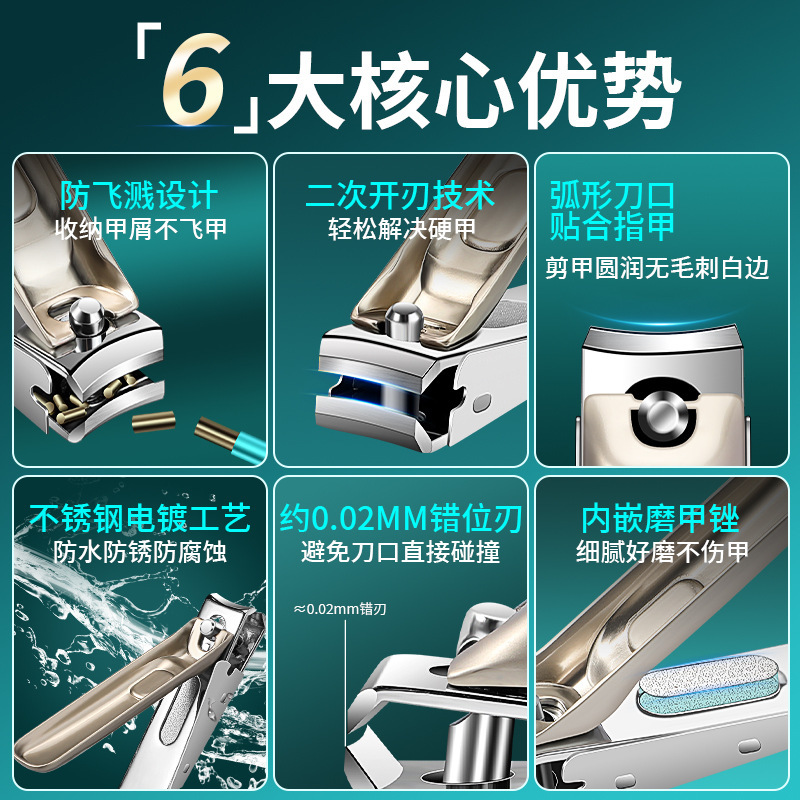 「6」大核心优势

防飞溅设计
收纳甲屑不飞甲

二次开刃技术
轻松解决硬甲

弧形刀口
贴合指甲
剪甲圆润无毛刺白边

不锈钢电镀工艺
防水防锈防腐蚀

约0.02MM错位刃
避免刀口直接碰撞
≈0.02mm错刃

内嵌磨甲锉
细腻好磨不伤甲