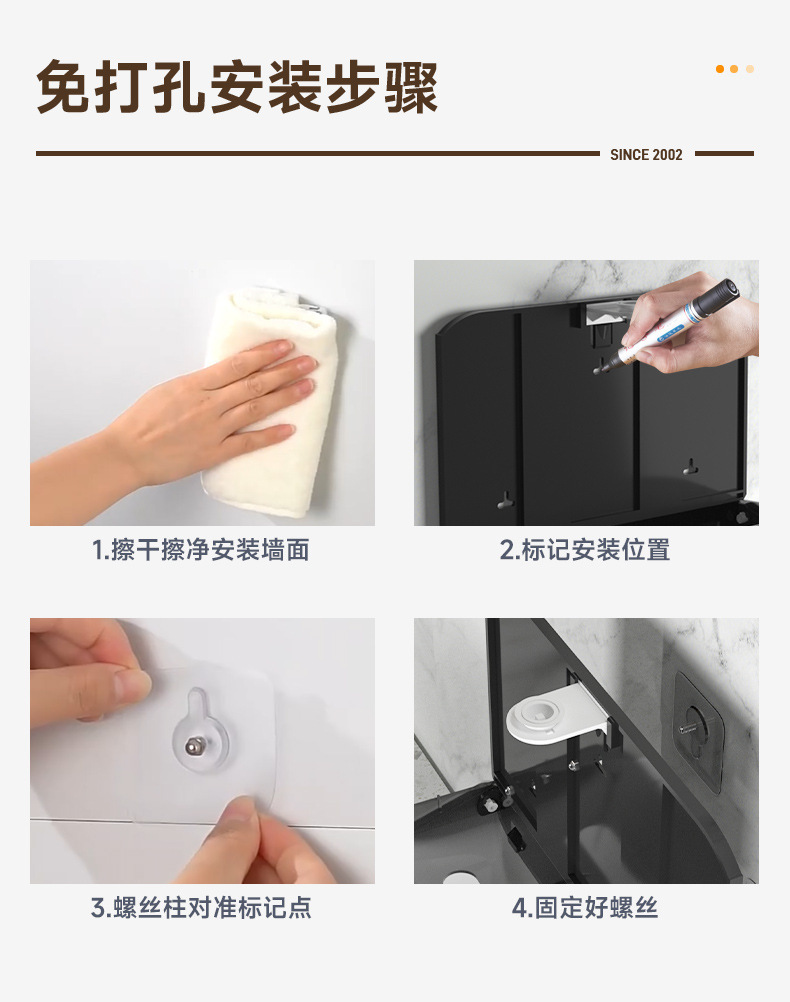 免打孔安装步骤

SINCE 2002

1.擦干擦净安装墙面

2.标记安装位置

3.螺丝柱对准标记点

4.固定好螺丝