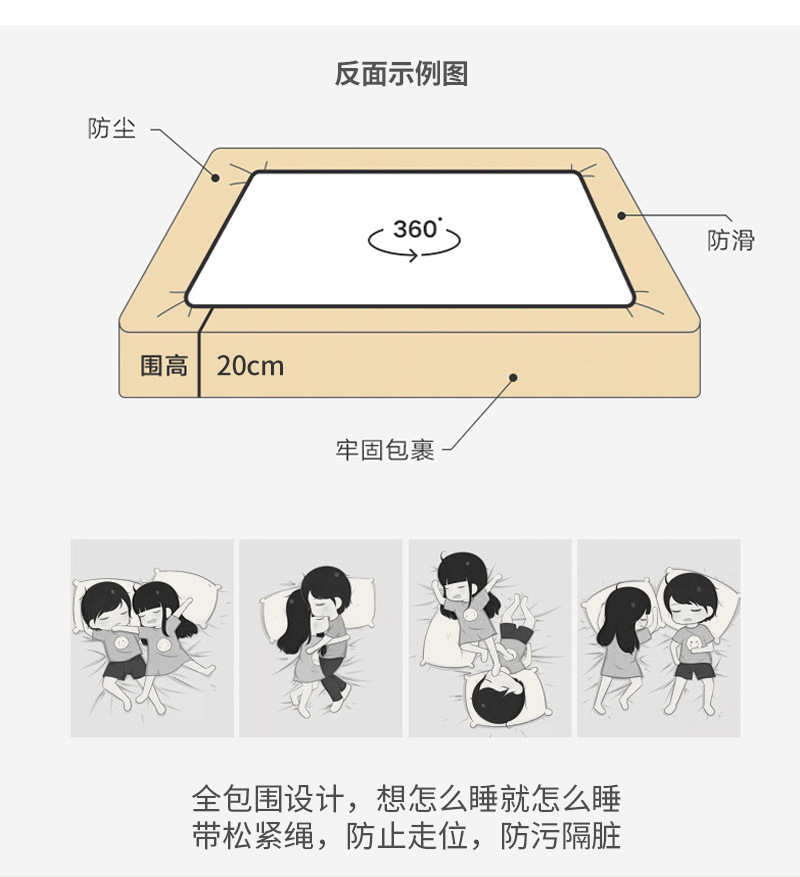 反面示例图

防尘

360°

防滑

围高 20cm

牢固包裹

全包围设计，想怎么睡就怎么睡
带松紧绳，防止走位，防污隔脏