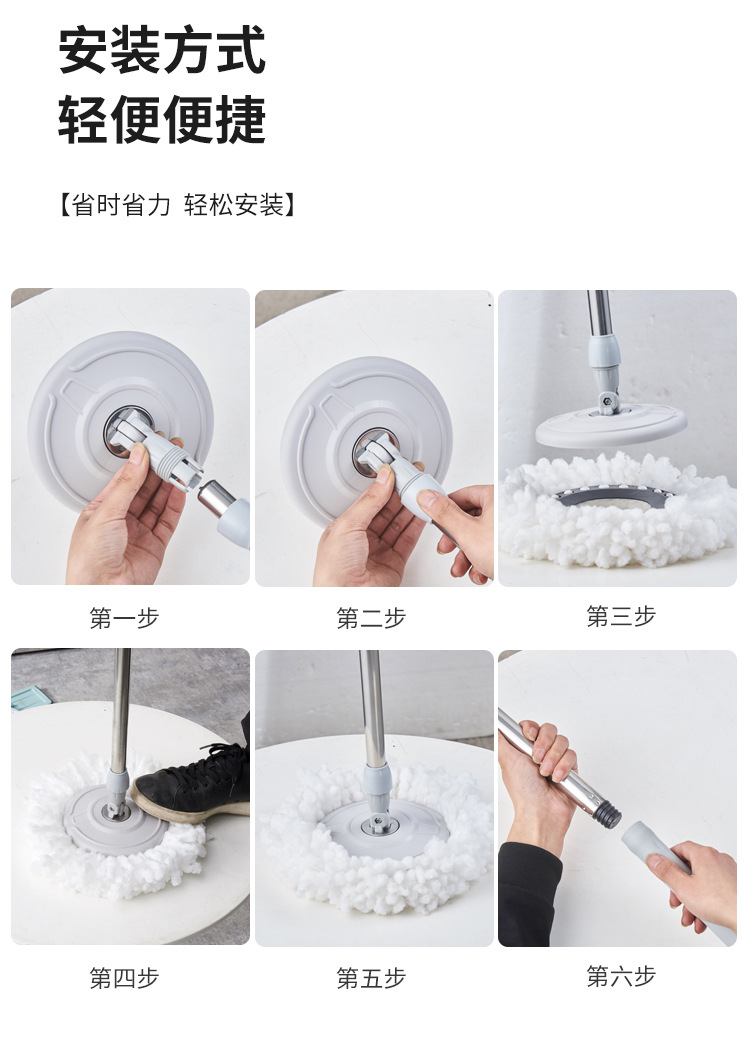 安装方式
轻便便捷

【省时省力 轻松安装】

第一步

第二步

第三步

第四步

第五步

第六步