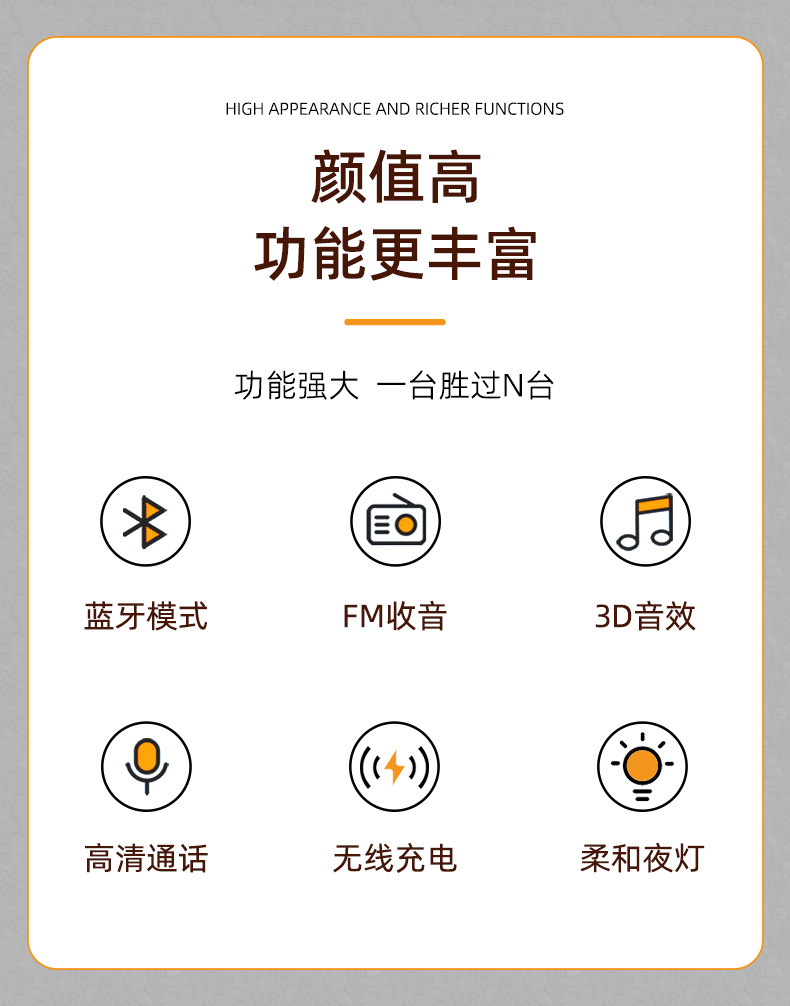 HIGH APPEARANCE AND RICHER FUNCTIONS

颜值高
功能更丰富

功能强大 一台胜过N台

蓝牙模式

FM收音

3D音效

高清通话

无线充电

柔和夜灯