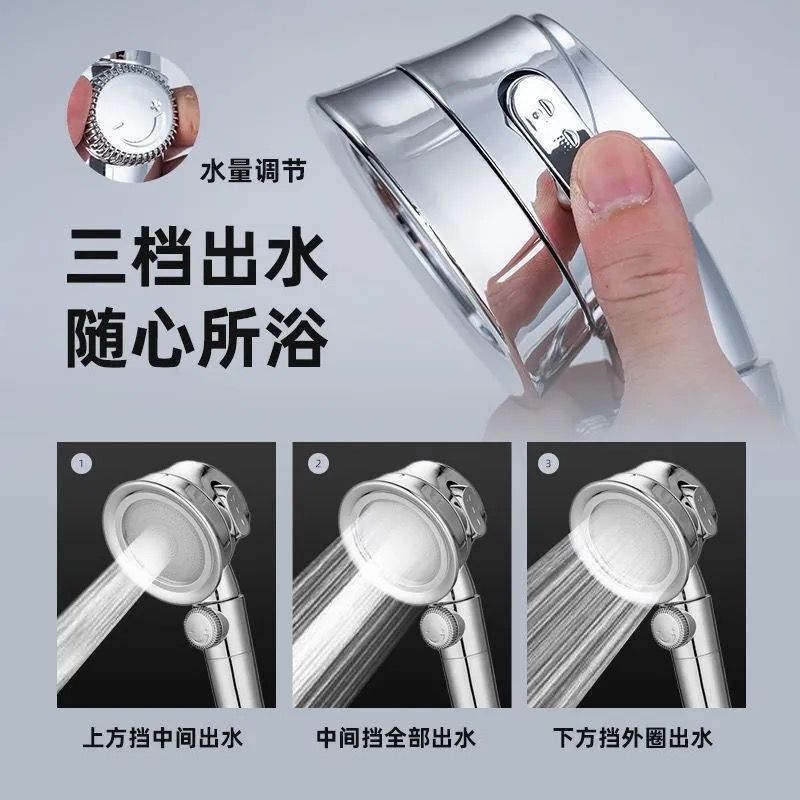 水量调节

三档出水
随心所浴

1

2

3

上方挡中间出水

中间挡全部出水

下方挡外圈出水