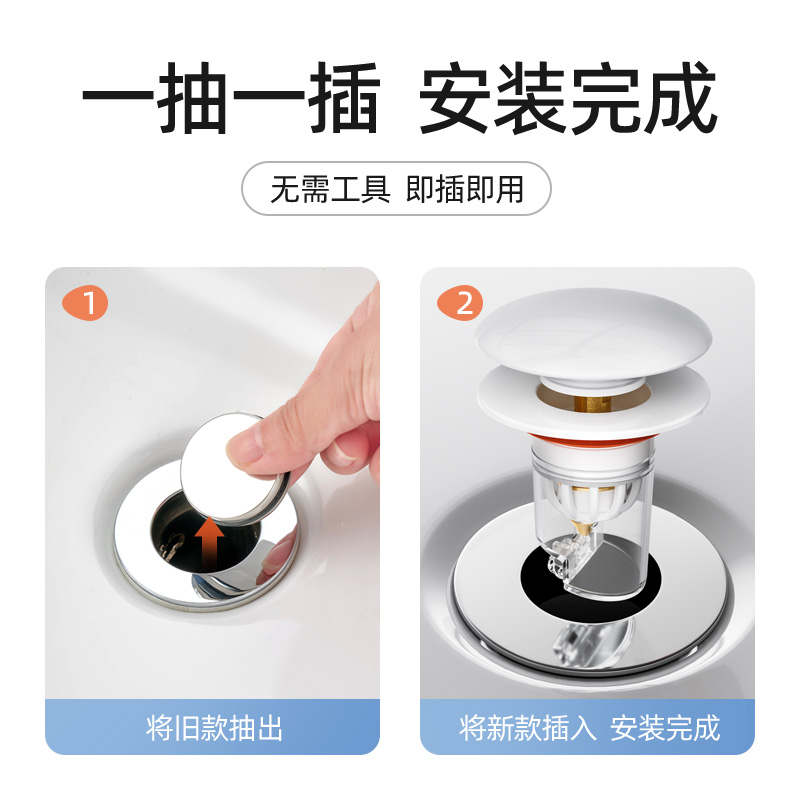 一抽一插 安装完成

无需工具 即插即用

1

将旧款抽出

2

将新款插入 安装完成