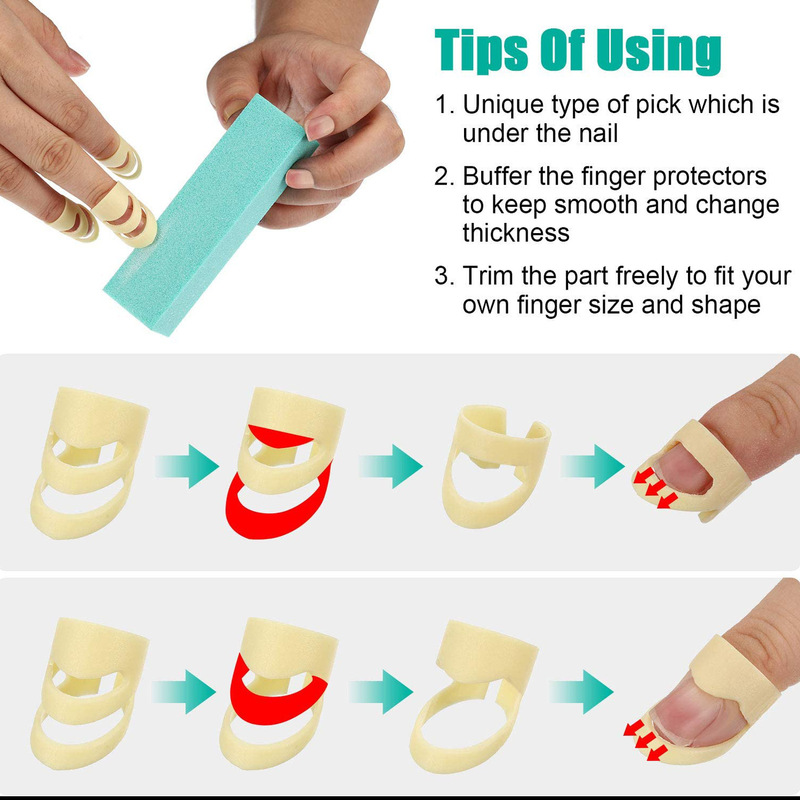 Tips Of Using

1. Unique type of pick which is under the nail

2. Buffer the finger protectors to keep smooth and change thickness

3. Trim the part freely to fit your own finger size and shape