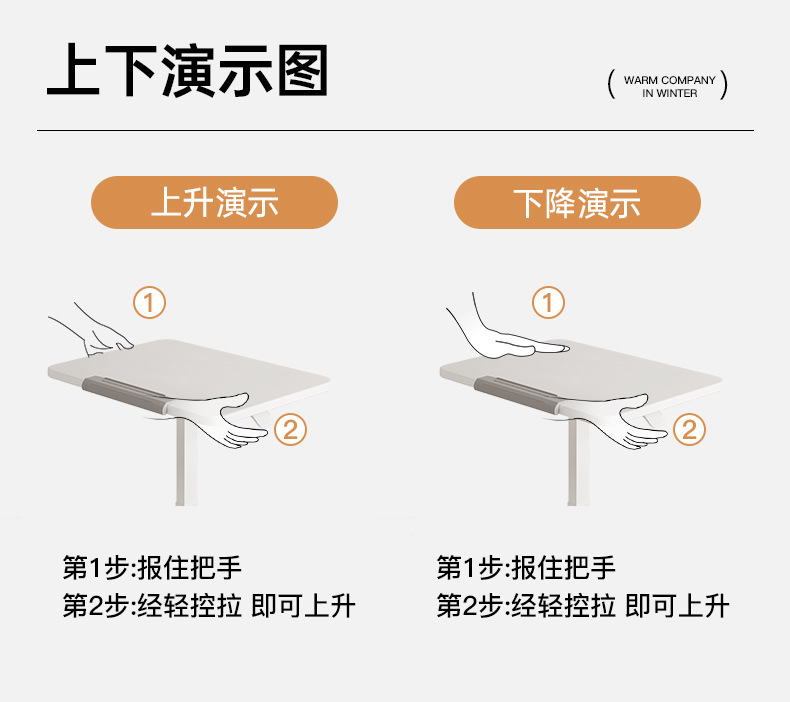 上下演示图

( WARM COMPANY IN WINTER )

上升演示

①

②

第1步:报住把手
第2步:经轻控拉 即可上升

下降演示

①

②

第1步:报住把手
第2步:经轻控拉 即可上升