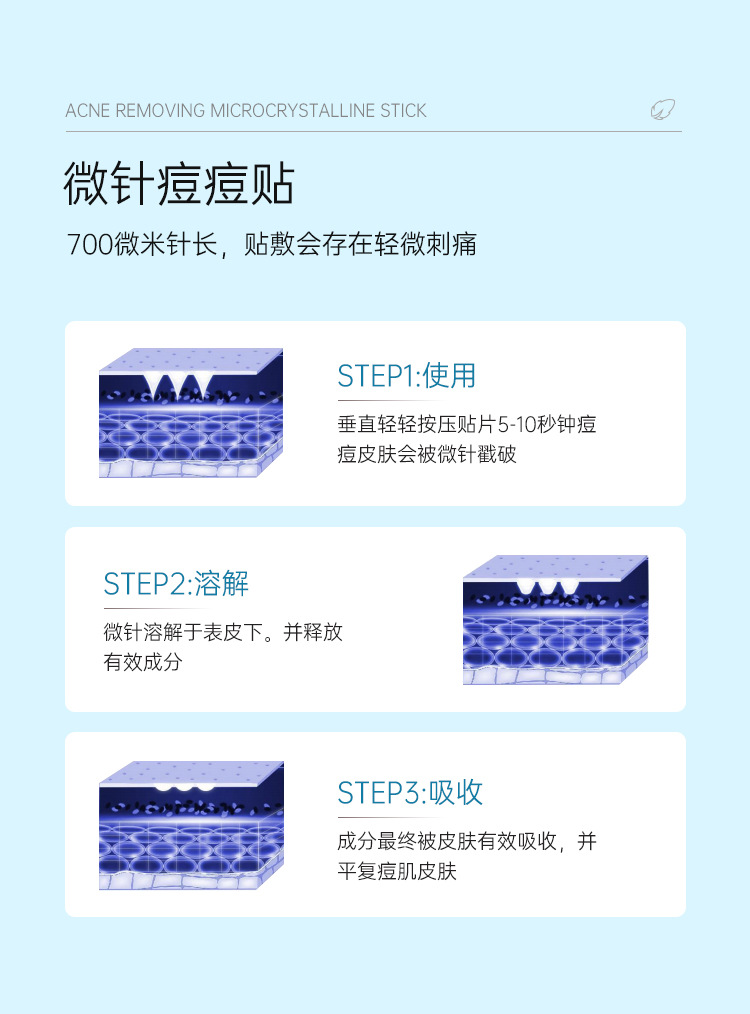 ACNE REMOVING MICROCRYSTALLINE STICK

微针痘痘贴

700微米针长，贴敷会存在轻微刺痛

STEP1:使用

垂直轻轻按压贴片5-10秒钟痘痘皮肤会被微针戳破

STEP2:溶解

微针溶解于表皮下。并释放有效成分

STEP3:吸收

成分最终被皮肤有效吸收，并平复痘肌皮肤