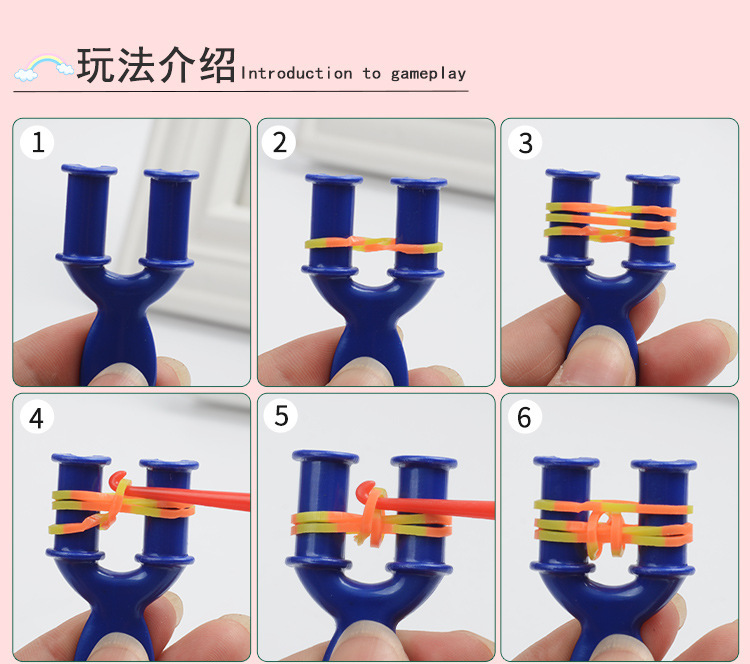 玩法介绍 Introduction to gameplay

1

2

3

4

5

6