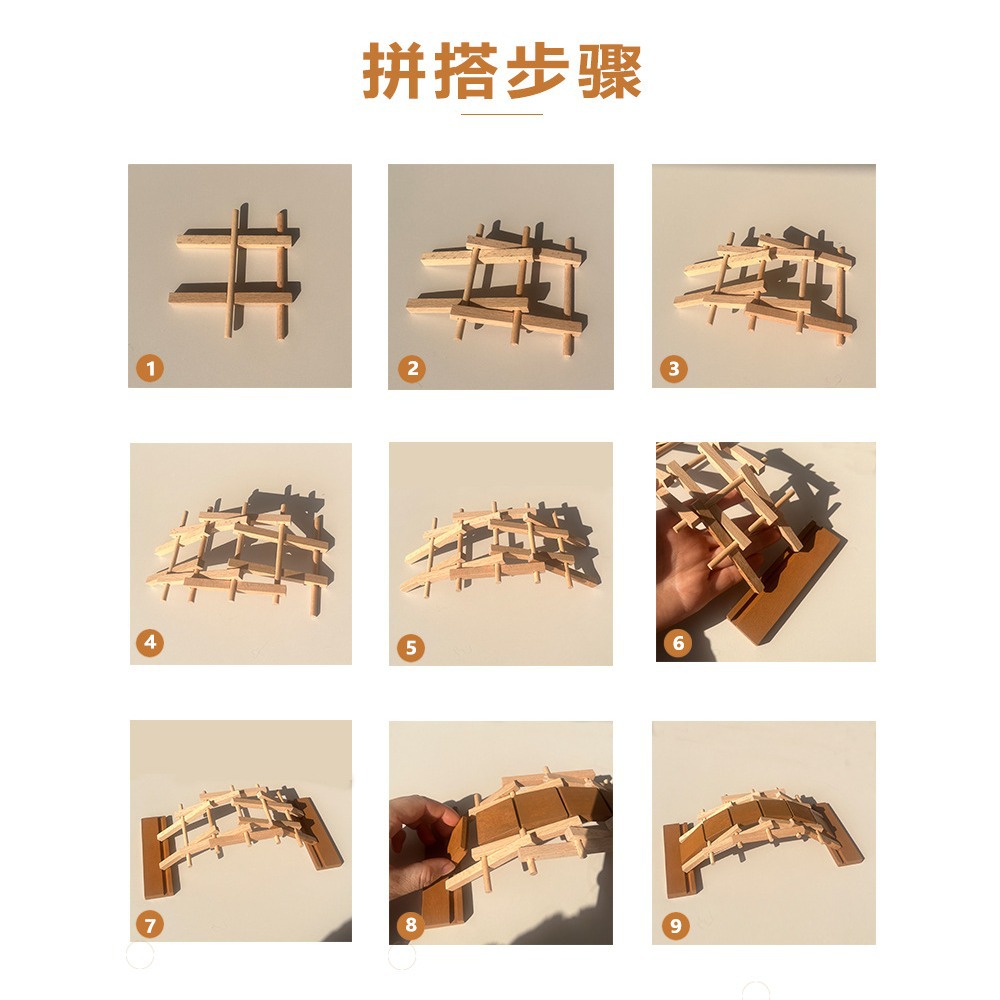 拼搭步骤

1

2

3

4

5

6

7

8

9