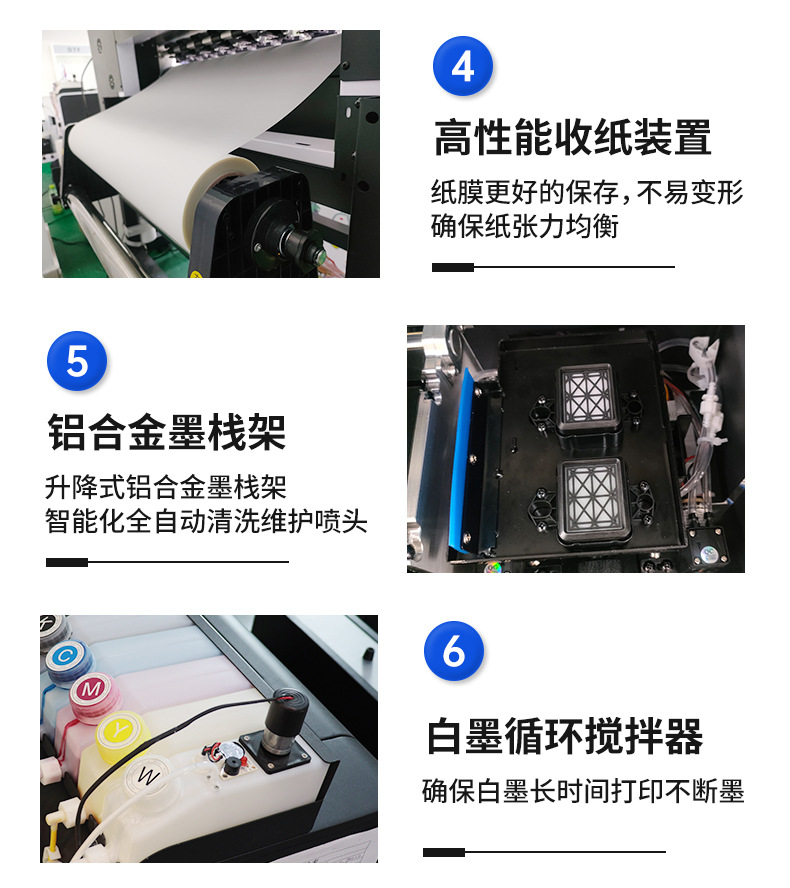 4

高性能收纸装置

纸膜更好的保存，不易变形
确保纸张力均衡

5

铝合金墨栈架

升降式铝合金墨栈架
智能化全自动清洗维护喷头

K
C
M
Y
W

6

白墨循环搅拌器

确保白墨长时间打印不断墨