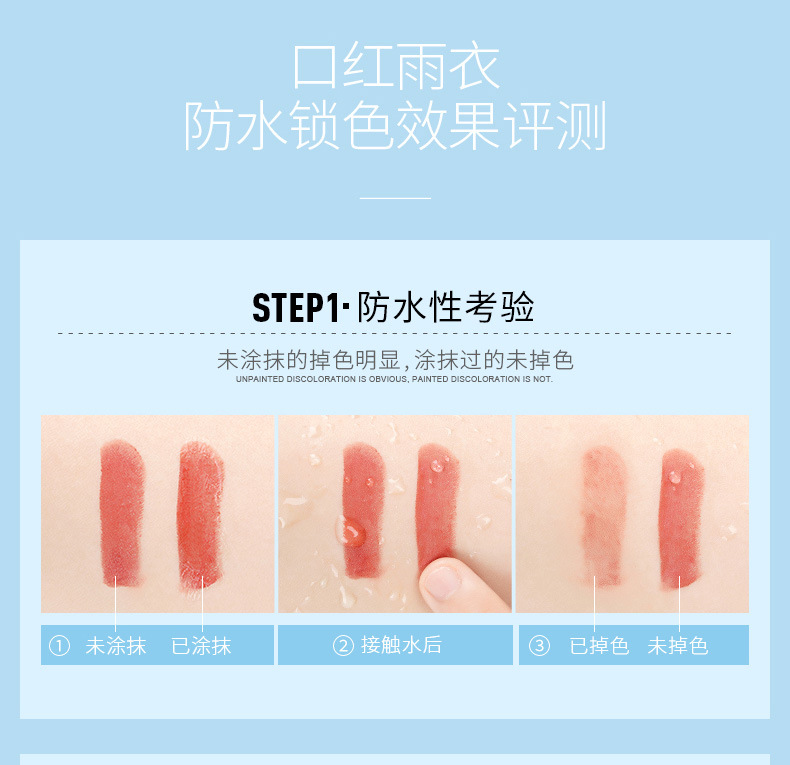 口红雨衣
防水锁色效果评测

STEP1· 防水性考验

未涂抹的掉色明显，涂抹过的未掉色
UNPAINTED DISCOLORATION IS OBVIOUS, PAINTED DISCOLORATION IS NOT.

① 未涂抹 已涂抹

② 接触水后

③ 已掉色 未掉色