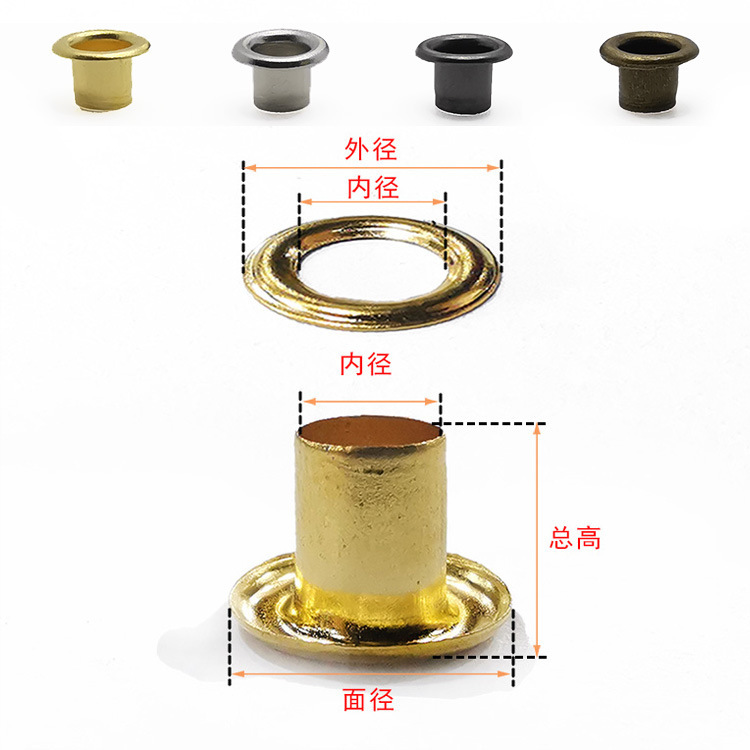 外径

内径

内径

总高

面径