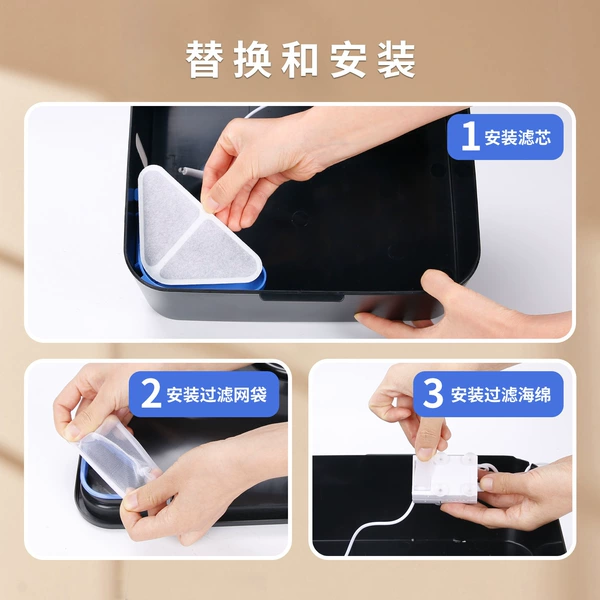 替换和安装

1 安装滤芯

2 安装过滤网袋

3 安装过滤海绵