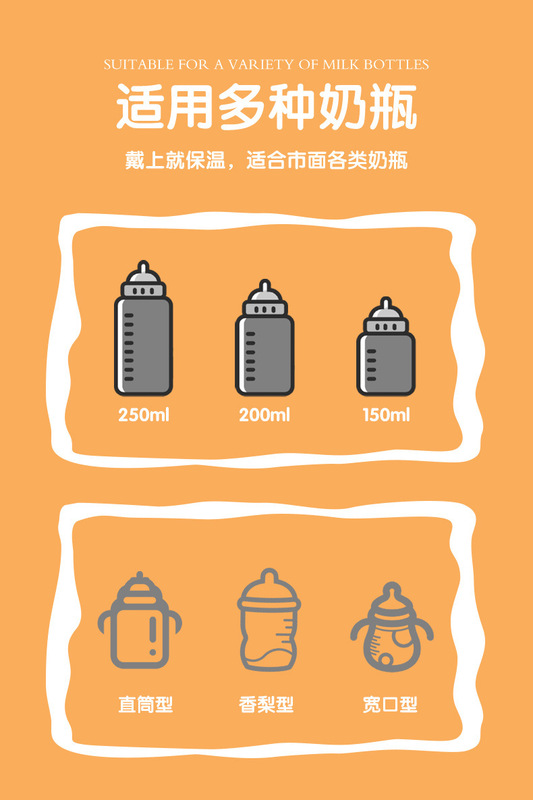 SUITABLE FOR A VARIETY OF MILK BOTTLES

适用多种奶瓶

戴上就保温，适合市面各类奶瓶

250ml 200ml 150ml

直筒型 香梨型 宽口型