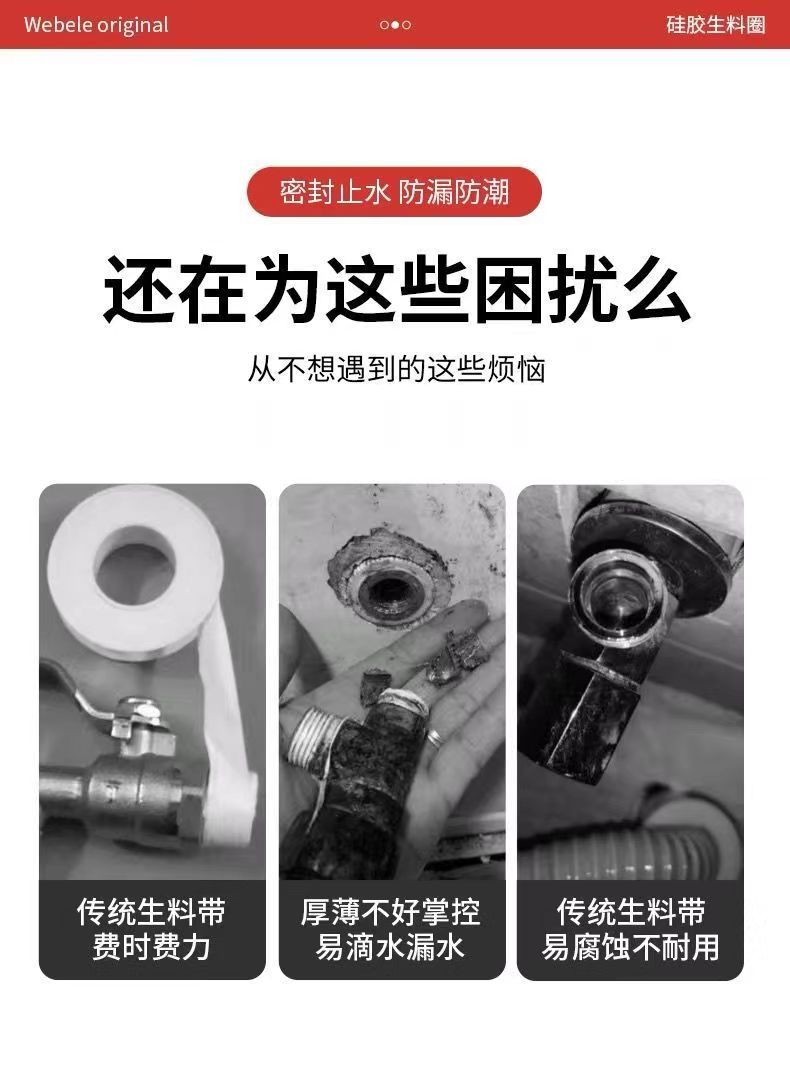 Webele original

硅胶生料圈

密封止水 防漏防潮

还在为这些困扰么

从不想遇到的这些烦恼

传统生料带
费时费力

厚薄不好掌控
易滴水漏水

传统生料带
易腐蚀不耐用