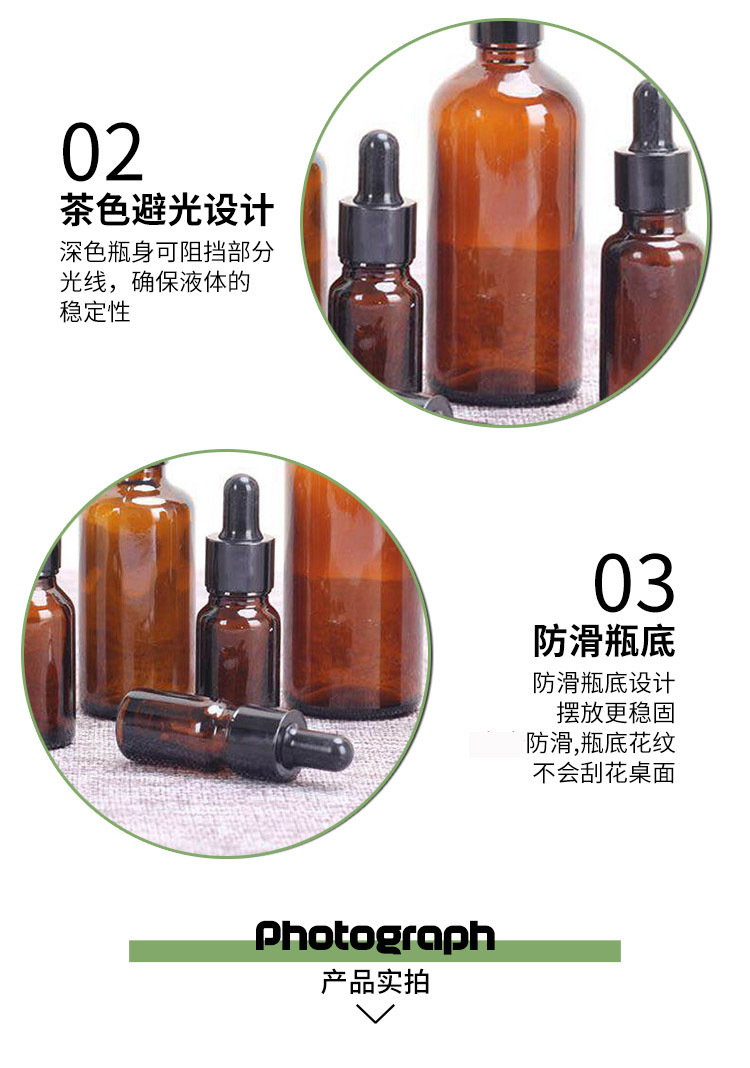 02
茶色避光设计
深色瓶身可阻挡部分光线，确保液体的稳定性

03
防滑瓶底
防滑瓶底设计
摆放更稳固
防滑,瓶底花纹
不会刮花桌面

Photograph
产品实拍