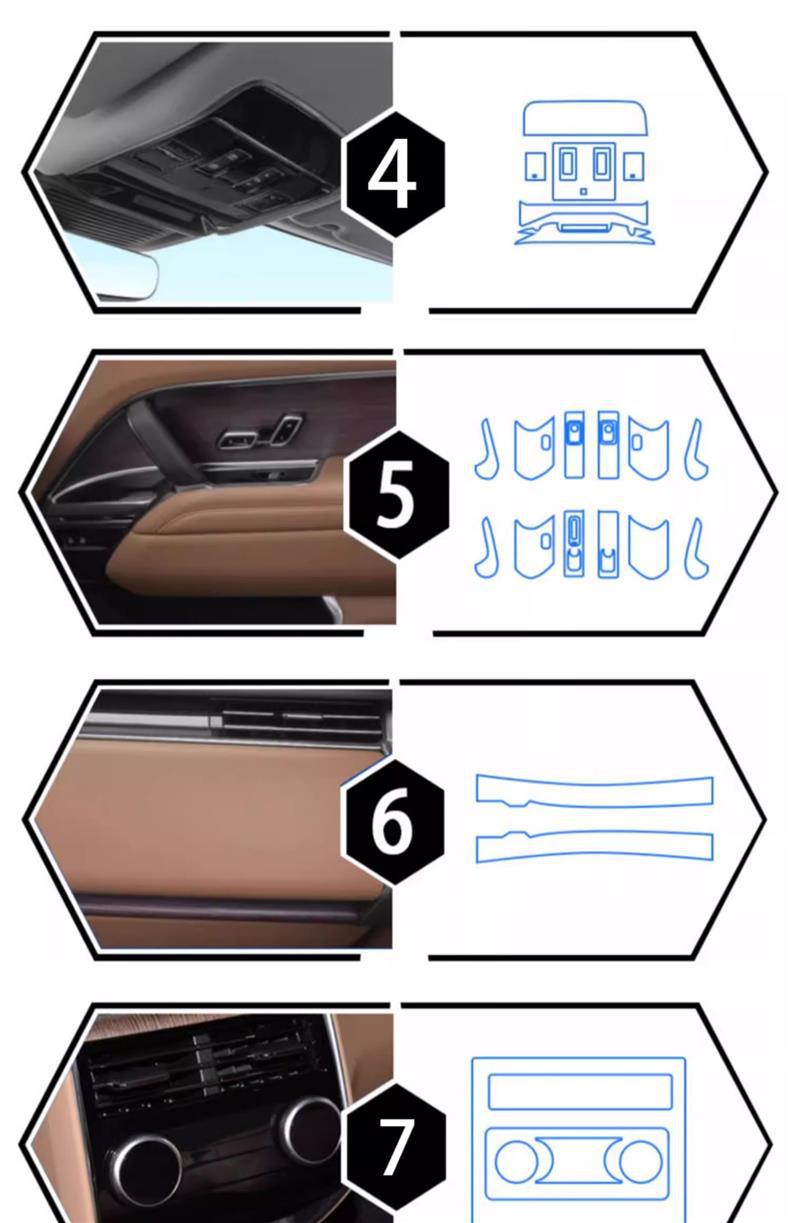 4

5

6

7