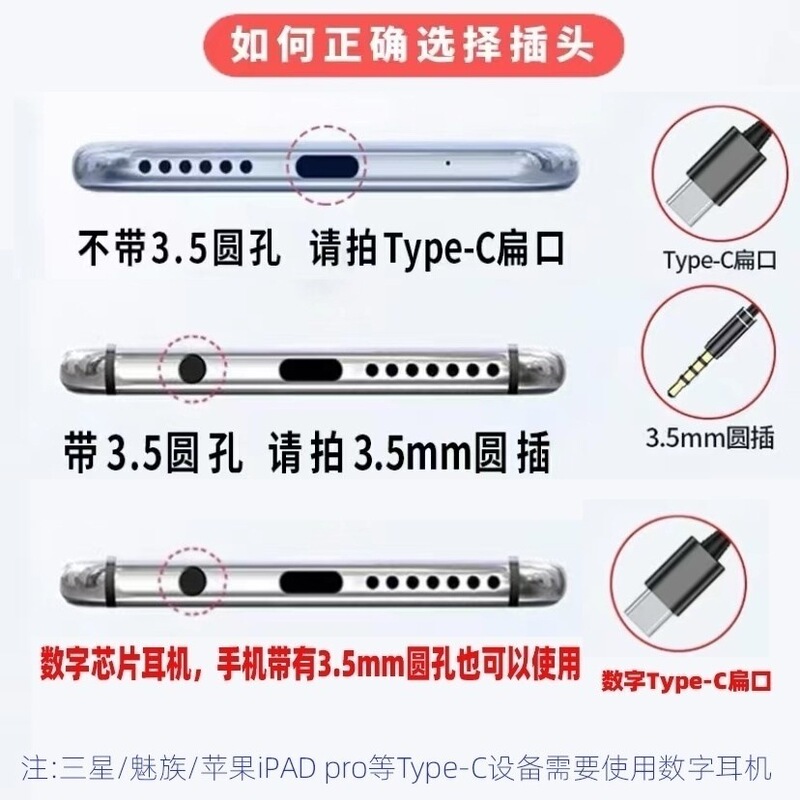 如何正确选择插头

不带3.5圆孔 请拍Type-C扁口

Type-C扁口

带3.5圆孔 请拍3.5mm圆插

3.5mm圆插

数字芯片耳机，手机带有3.5mm圆孔也可以使用

数字Type-C扁口

注:三星/魅族/苹果iPAD pro等Type-C设备需要使用数字耳机