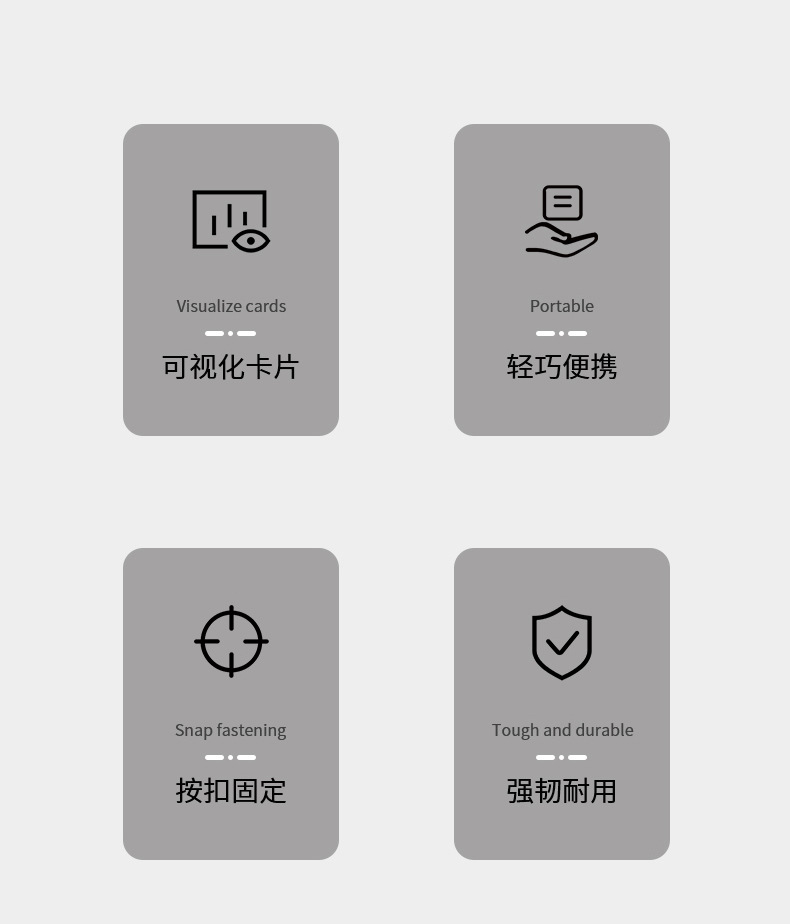 Visualize cards

可视化卡片

Portable

轻巧便携

Snap fastening

按扣固定

Tough and durable

强韧耐用