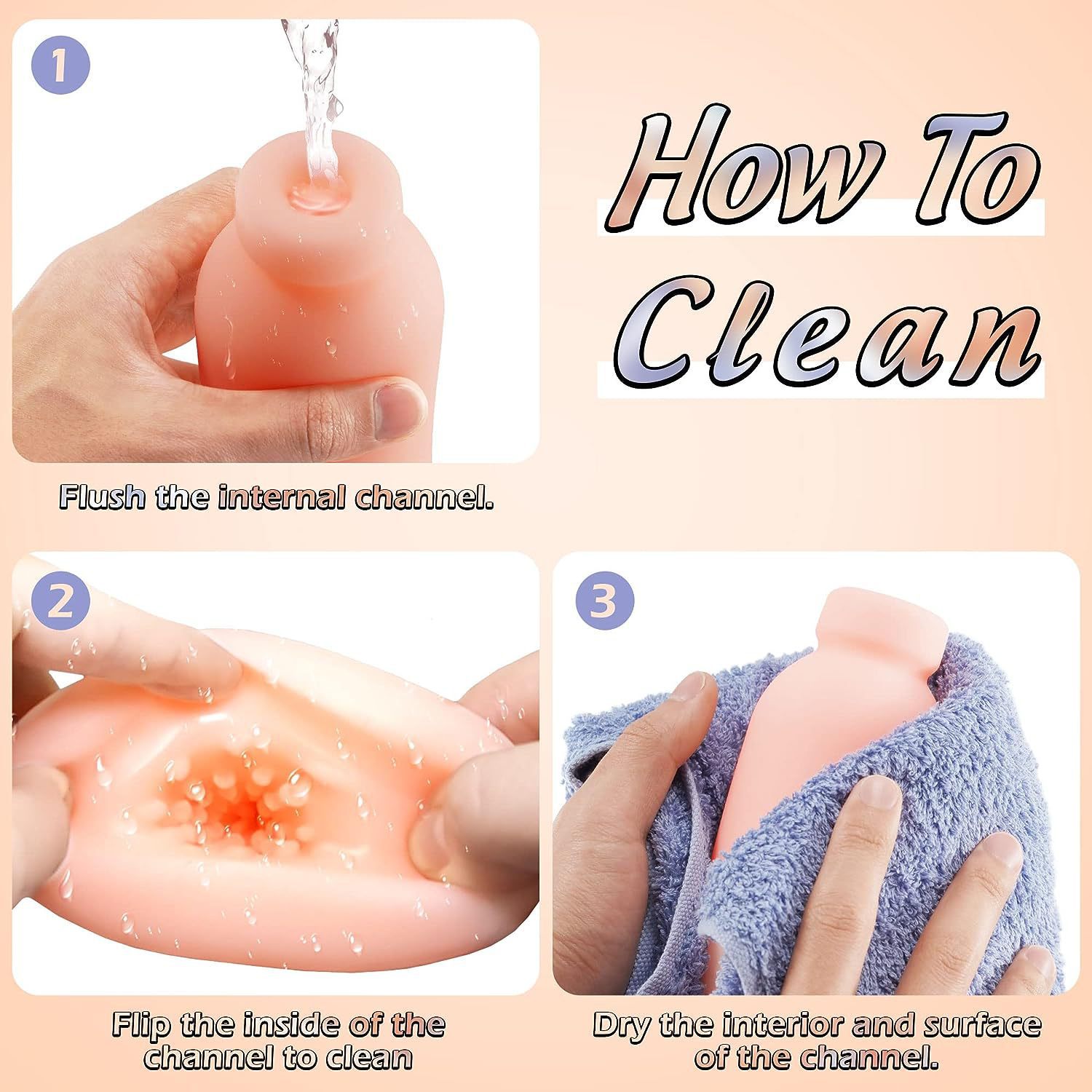 1

How To Clean

Flush the internal channel.

2

Flip the inside of the channel to clean

3

Dry the interior and surface of the channel.