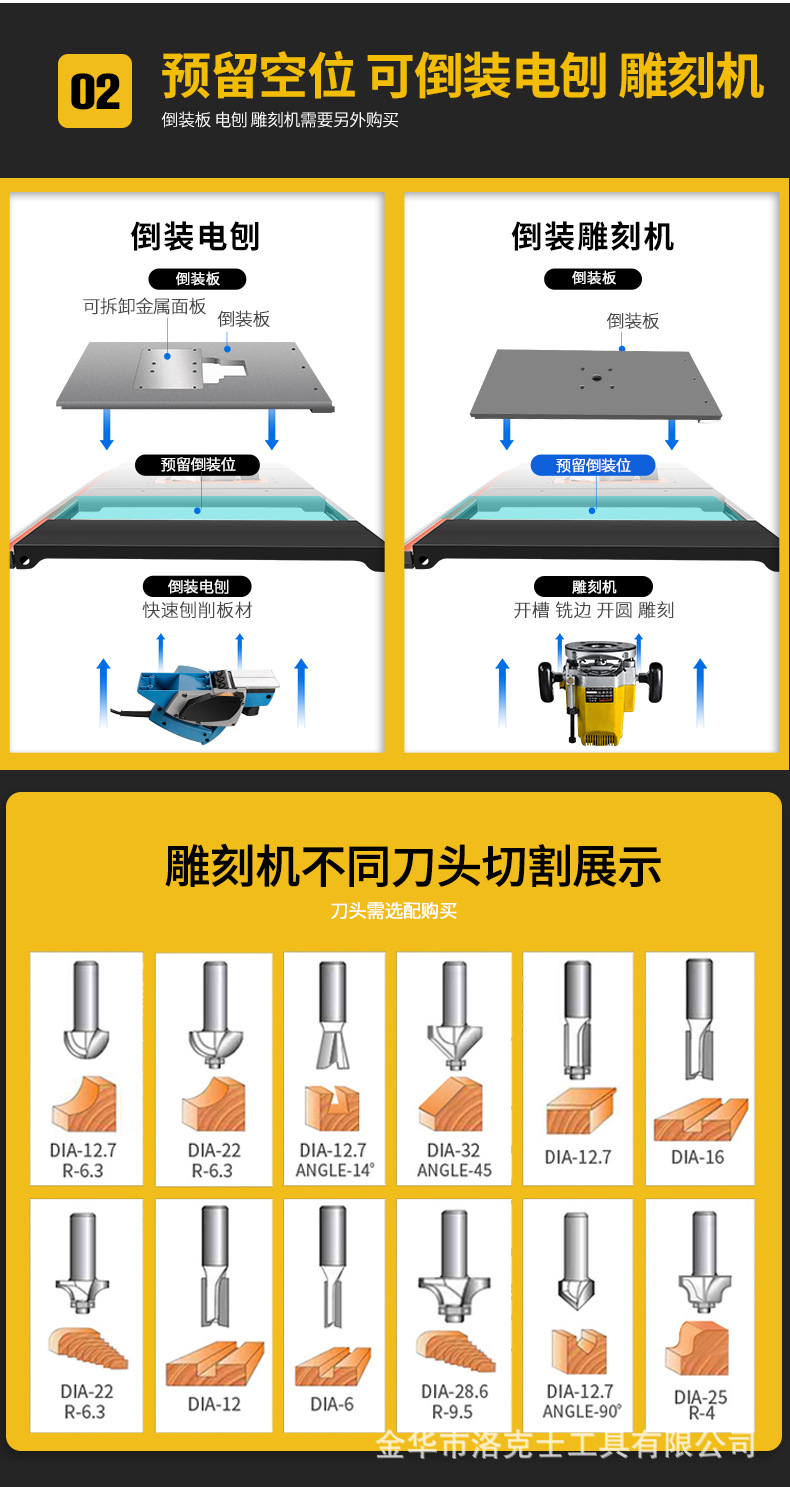 02 预留空位 可倒装电刨 雕刻机

倒装板 电刨 雕刻机需要另外购买

倒装电刨

倒装板

可拆卸金属面板

倒装板

预留倒装位

倒装电刨

快速刨削板材

倒装雕刻机

倒装板

倒装板

预留倒装位

雕刻机

开槽 铣边 开圆 雕刻

雕刻机不同刀头切割展示

刀头需选配购买

DIA-12.7 R-6.3

DIA-22 R-6.3

DIA-12.7 ANGLE-14°

DIA-32 ANGLE-45

DIA-12.7

DIA-16

DIA-22 R-6.3

DIA-12

DIA-6

DIA-28.6 R-9.5

DIA-12.7 ANGLE-90°

DIA-25 R-4

金华市洛克士工具有限公司