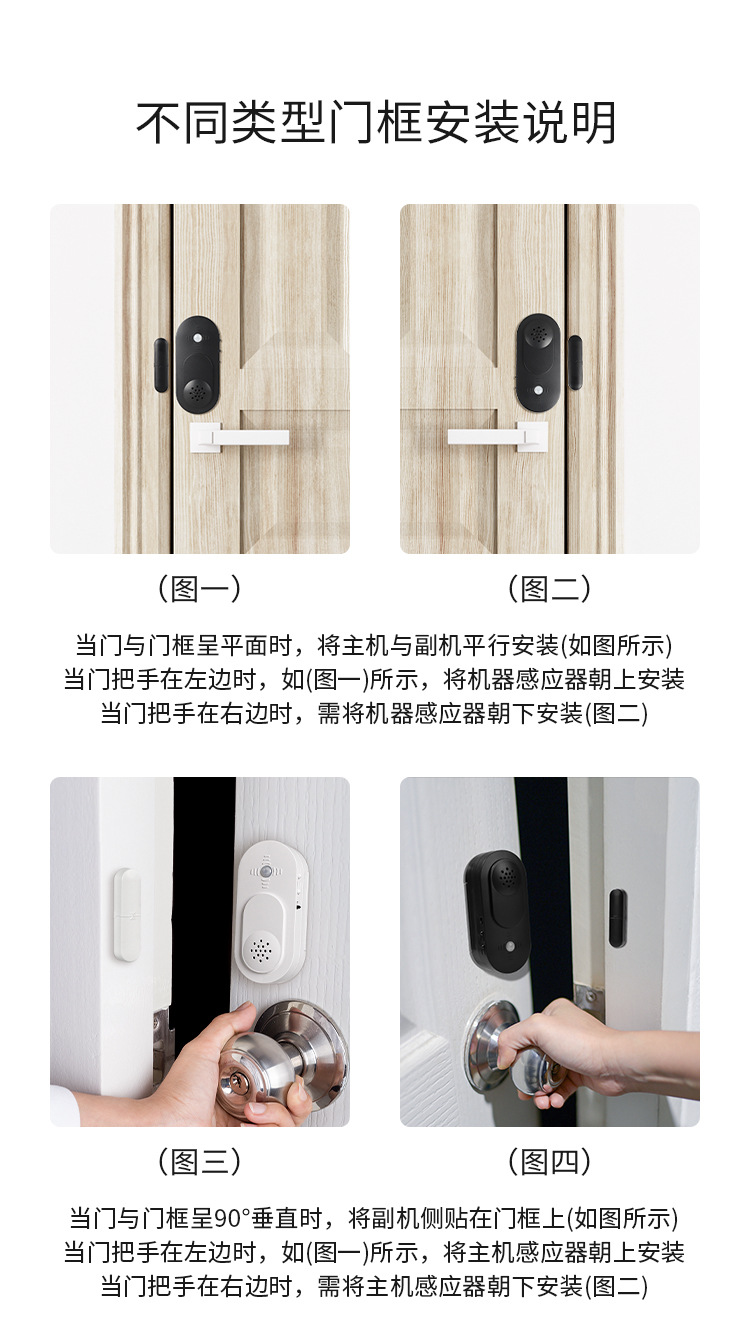 不同类型门框安装说明

（图一）

（图二）

当门与门框呈平面时，将主机与副机平行安装(如图所示)
当门把手在左边时，如(图一)所示，将机器感应器朝上安装
当门把手在右边时，需将机器感应器朝下安装(图二)

（图三）

（图四）

当门与门框呈90°垂直时，将副机侧贴在门框上(如图所示)
当门把手在左边时，如(图一)所示，将主机感应器朝上安装
当门把手在右边时，需将主机感应器朝下安装(图二)