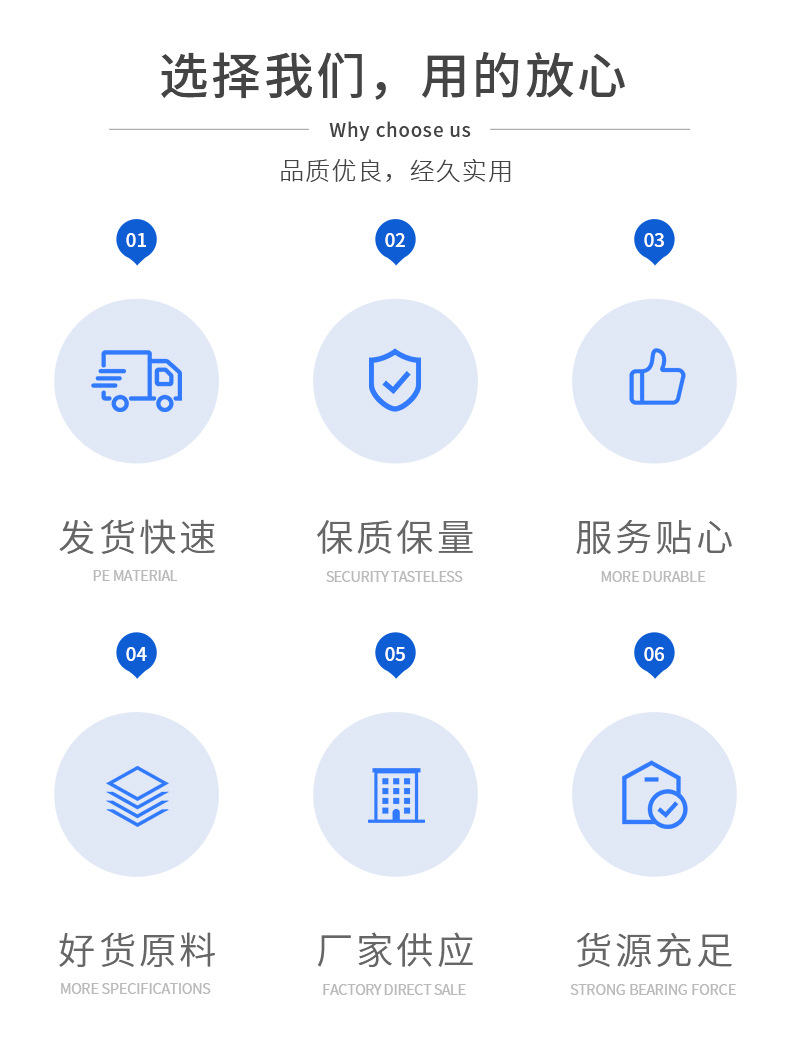 选择我们，用的放心

Why choose us

品质优良，经久实用

01

发货快速

PE MATERIAL

02

保质保量

SECURITY TASTELESS

03

服务贴心

MORE DURABLE

04

好货原料

MORE SPECIFICATIONS

05

厂家供应

FACTORY DIRECT SALE

06

货源充足

STRONG BEARING FORCE