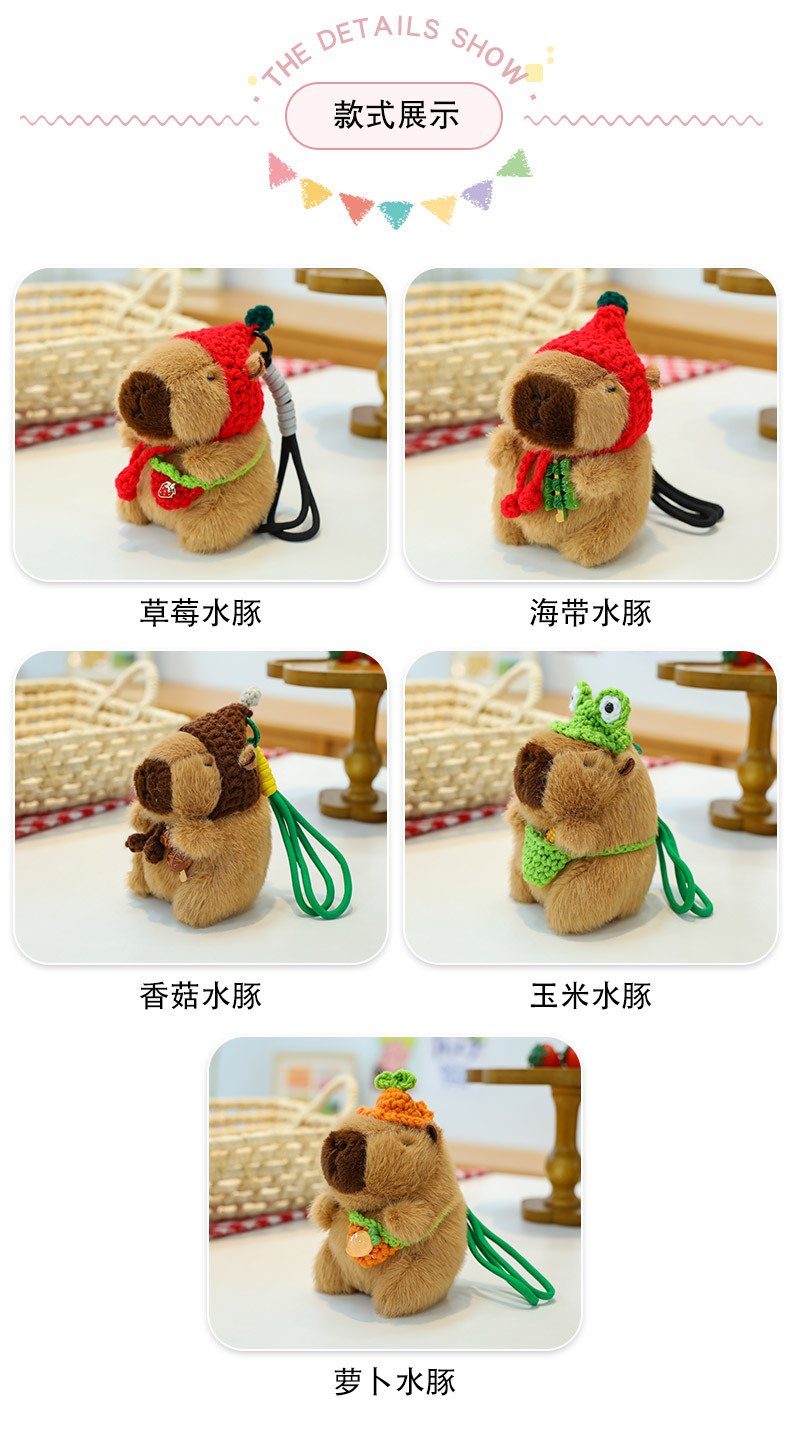 THE DETAILS SHOW

款式展示

草莓水豚

海带水豚

香菇水豚

玉米水豚

萝卜水豚