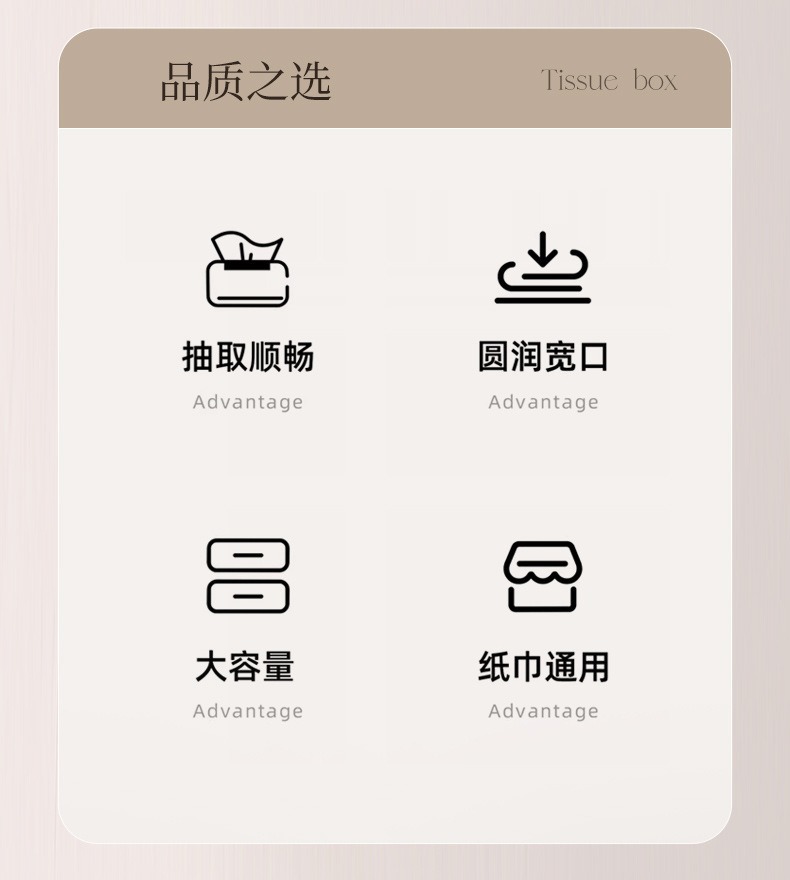 品质之选

Tissue box

抽取顺畅
Advantage

圆润宽口
Advantage

大容量
Advantage

纸巾通用
Advantage