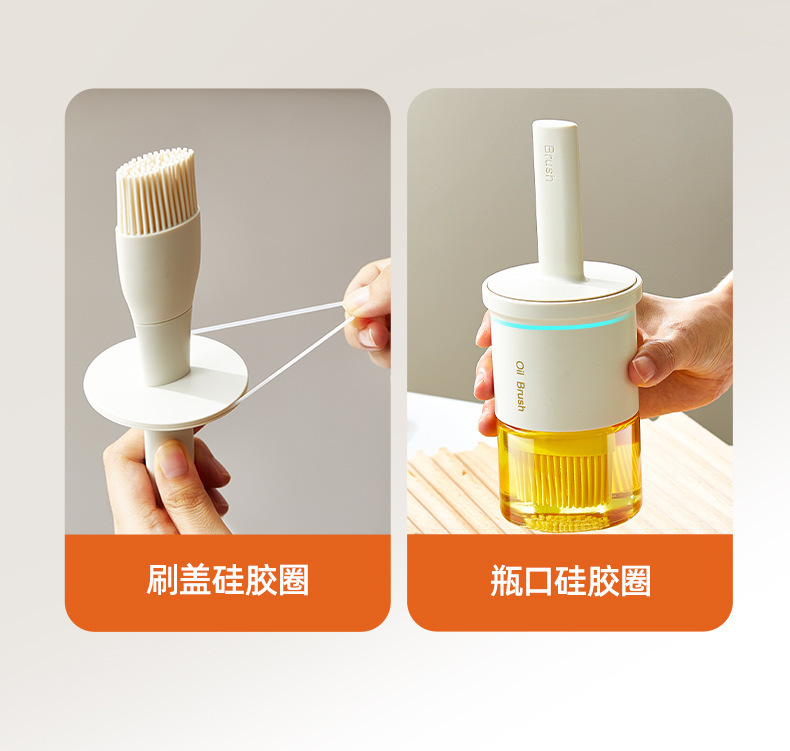 刷盖硅胶圈

Brush

Oil Brush

瓶口硅胶圈