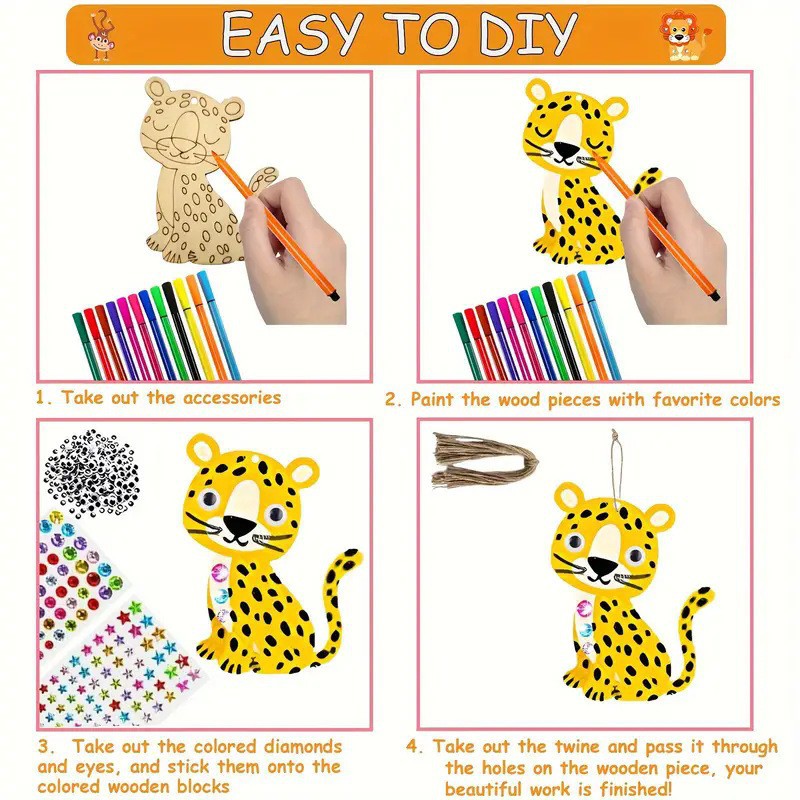 EASY TO DIY

1. Take out the accessories

2. Paint the wood pieces with favorite colors

3. Take out the colored diamonds and eyes, and stick them onto the colored wooden blocks

4. Take out the twine and pass it through the holes on the wooden piece, your beautiful work is finished!