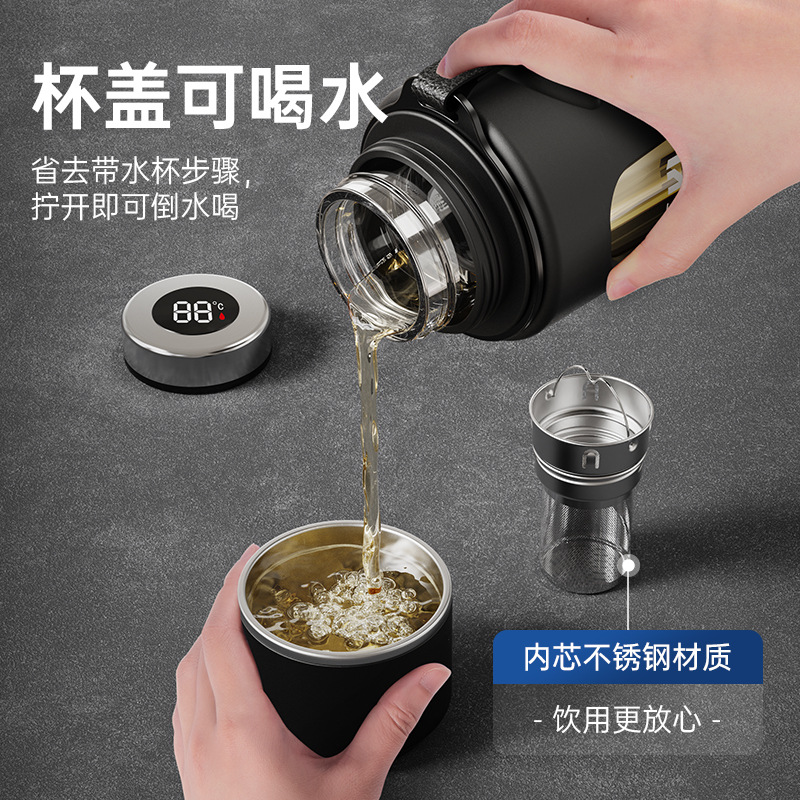 杯盖可喝水

省去带水杯步骤，
拧开即可倒水喝

88℃

内芯不锈钢材质

- 饮用更放心 -