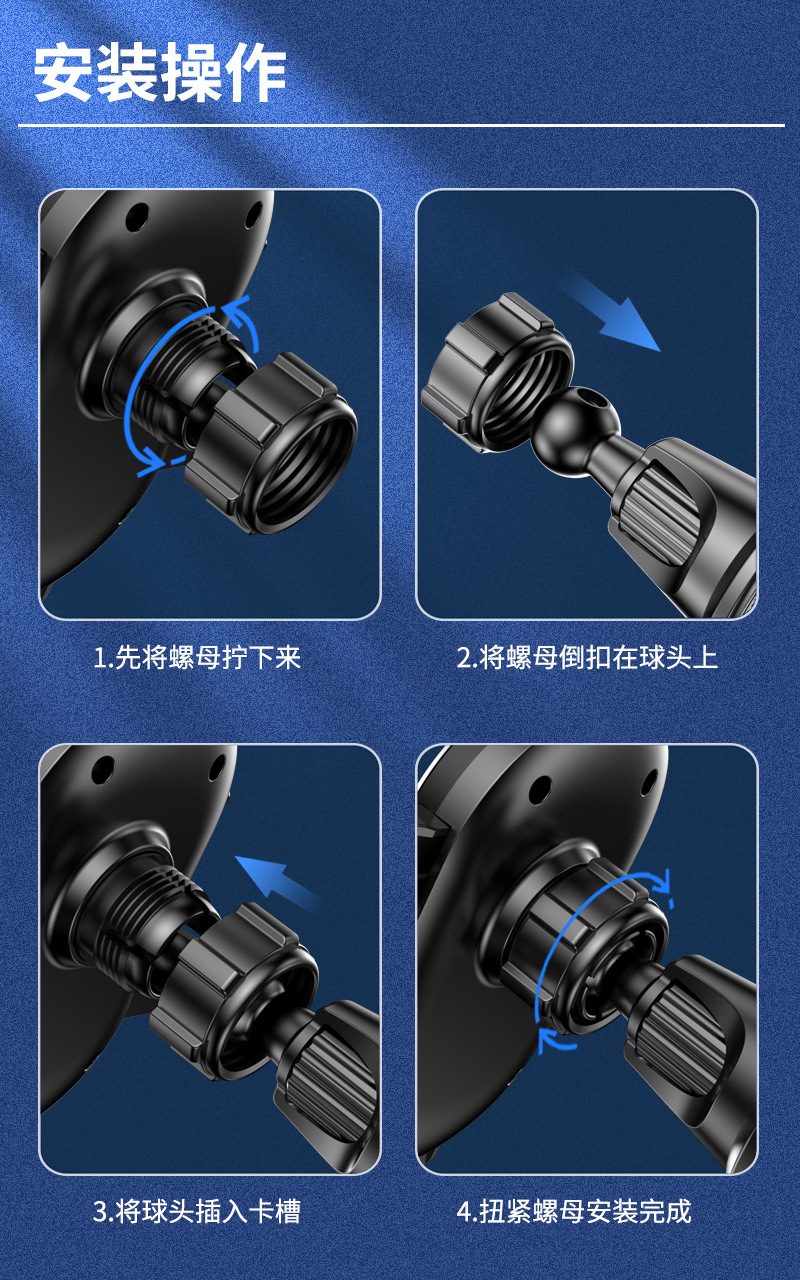 安装操作

1.先将螺母拧下来

2.将螺母倒扣在球头上

3.将球头插入卡槽

4.扭紧螺母安装完成