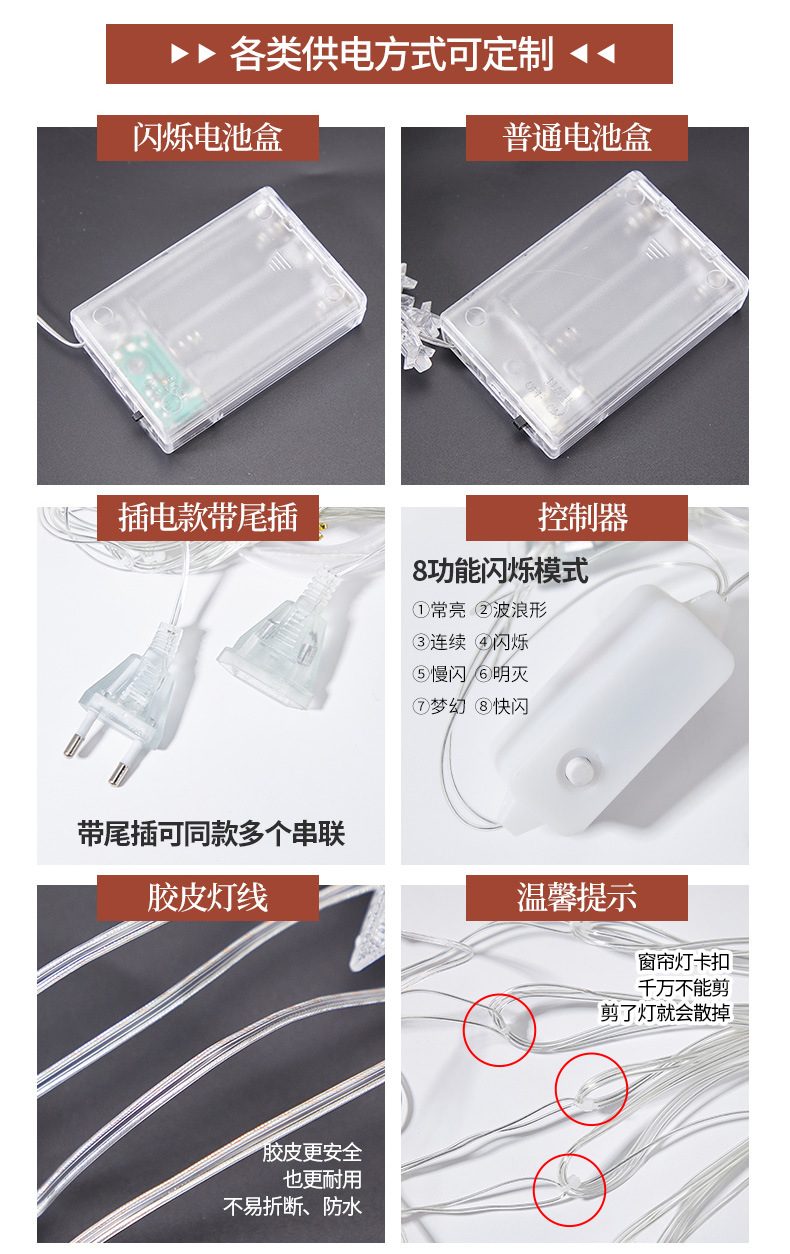 ▶▶ 各类供电方式可定制 ◀◀

闪烁电池盒

普通电池盒

插电款带尾插

带尾插可同款多个串联

控制器

8功能闪烁模式

①常亮 ②波浪形
③连续 ④闪烁
⑤慢闪 ⑥明灭
⑦梦幻 ⑧快闪

胶皮灯线

胶皮更安全
也更耐用
不易折断、防水

温馨提示

窗帘灯卡扣
千万不能剪
剪了灯就会散掉