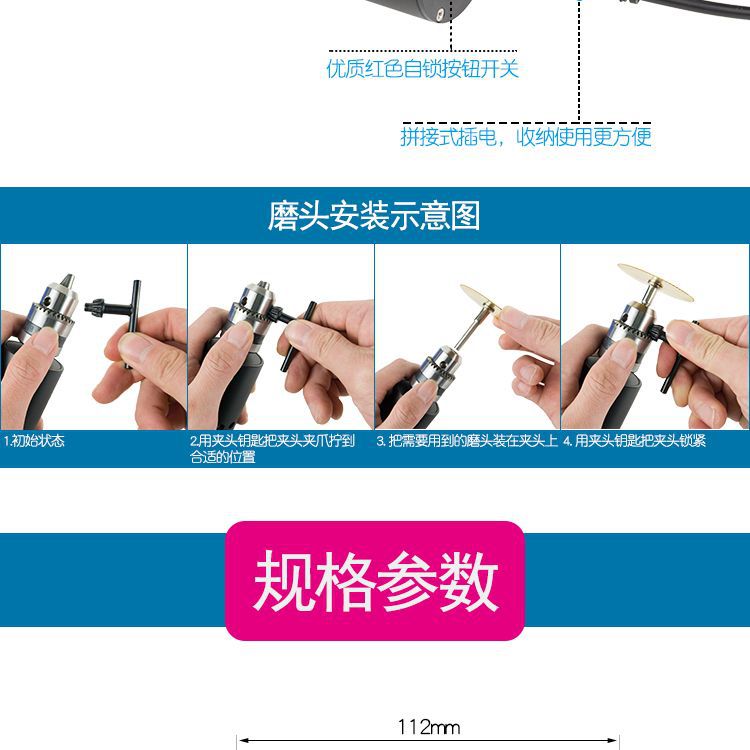 优质红色自锁按钮开关

拼接式插电，收纳使用更方便

磨头安装示意图

1.初始状态

2.用夹头钥匙把夹头夹爪拧到合适的位置

3. 把需要用到的磨头装在夹头上

4. 用夹头钥匙把夹头锁紧

规格参数

112mm