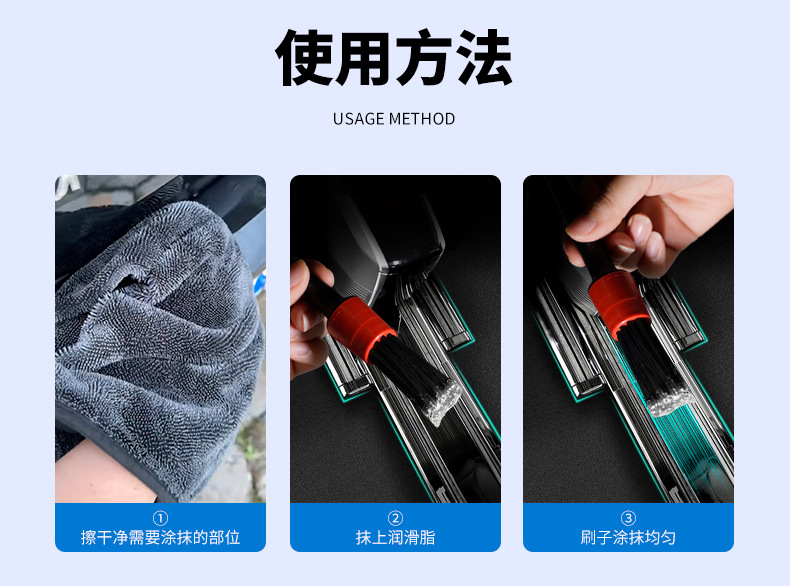 使用方法

USAGE METHOD

①
擦干净需要涂抹的部位

②
抹上润滑脂

③
刷子涂抹均匀