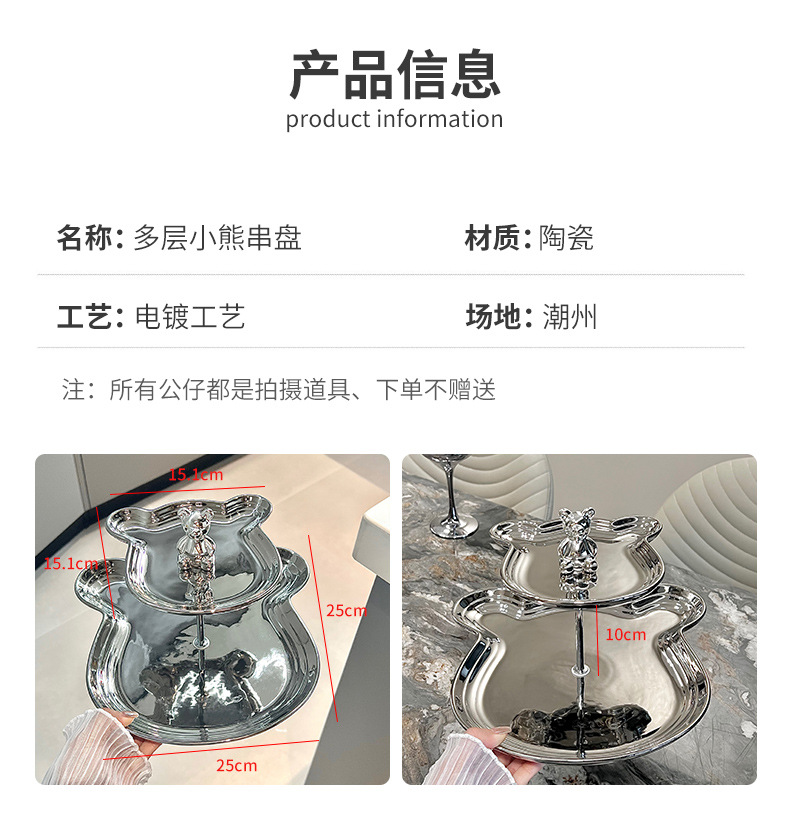 产品信息
product information

名称: 多层小熊串盘

材质: 陶瓷

工艺: 电镀工艺

场地: 潮州

注：所有公仔都是拍摄道具、下单不赠送

15.1cm

15.1cm

25cm

25cm

10cm