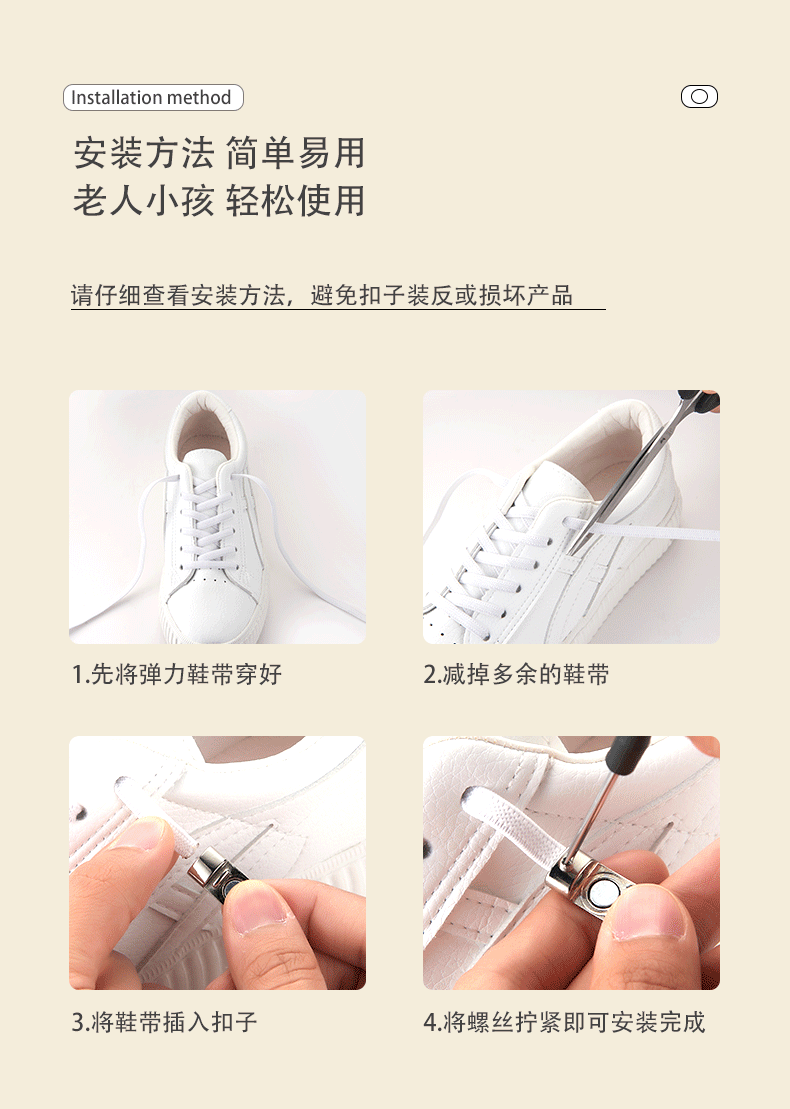 Installation method

安装方法 简单易用
老人小孩 轻松使用

请仔细查看安装方法，避免扣子装反或损坏产品

1.先将弹力鞋带穿好

2.减掉多余的鞋带

3.将鞋带插入扣子

4.将螺丝拧紧即可安装完成