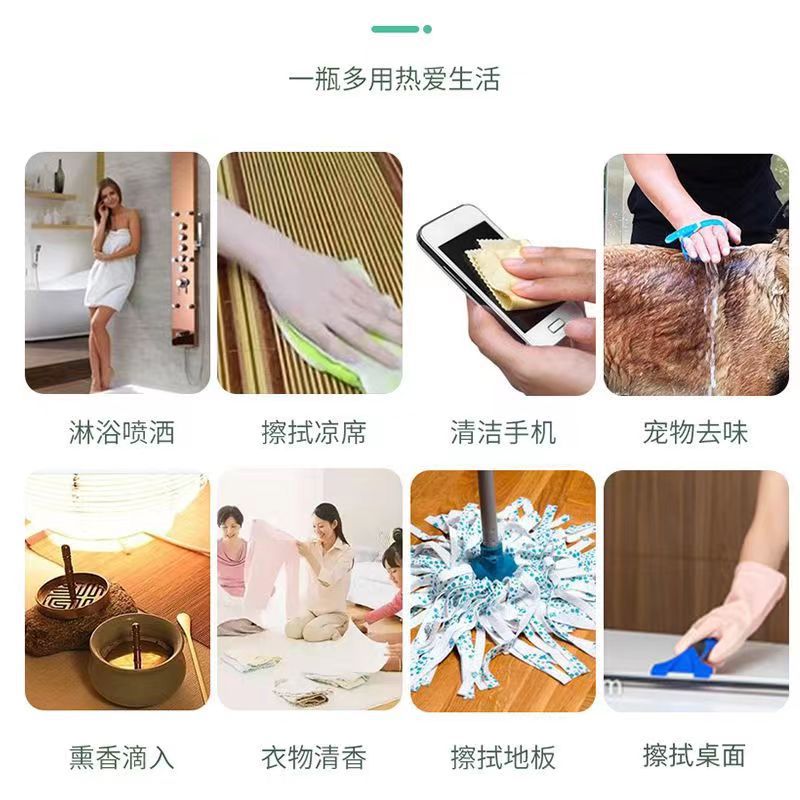 一瓶多用热爱生活

淋浴喷洒

擦拭凉席

清洁手机

宠物去味

熏香滴入

衣物清香

擦拭地板

擦拭桌面