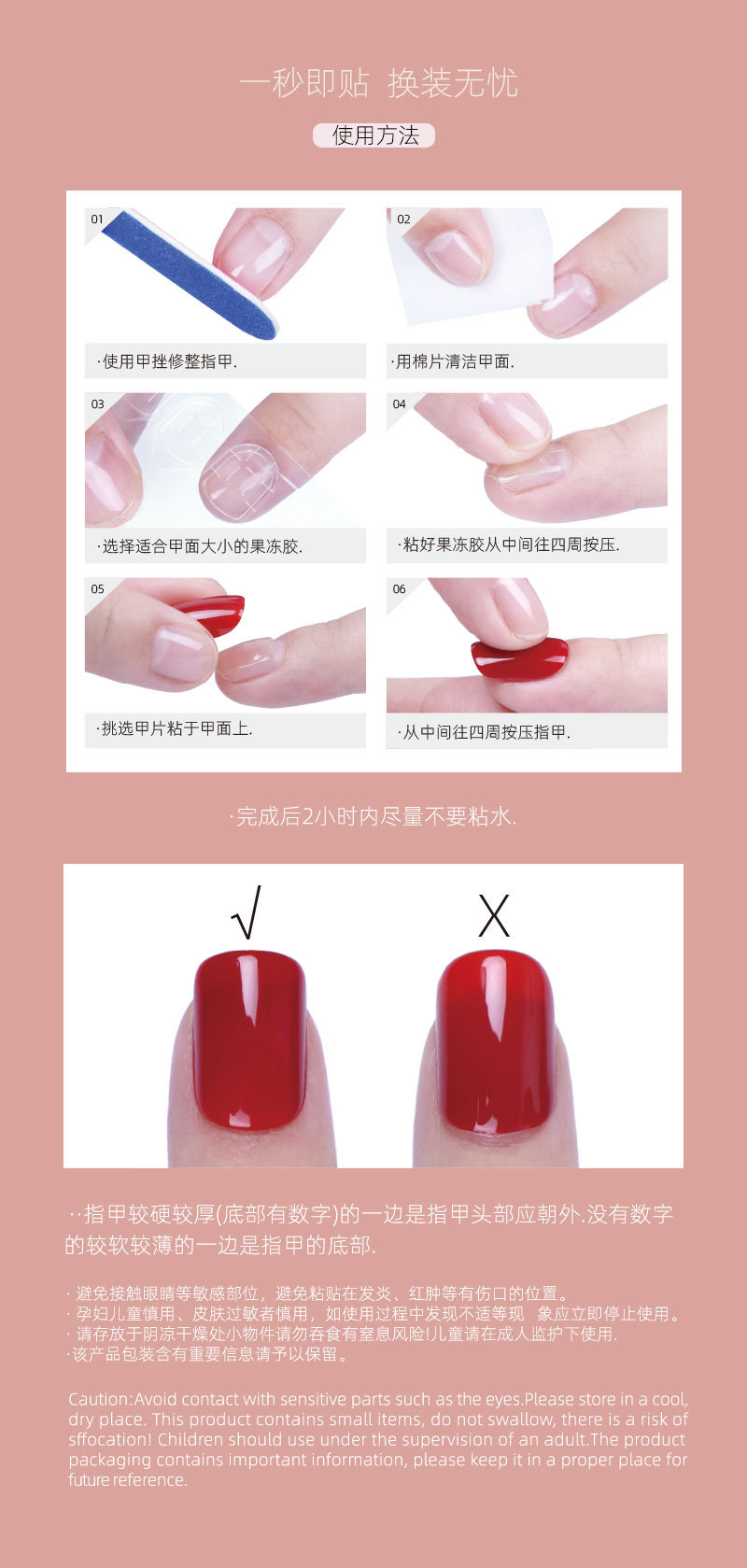 一秒即贴 换装无忧

使用方法

01

·使用甲挫修整指甲.

02

·用棉片清洁甲面.

03

·选择适合甲面大小的果冻胶.

04

·粘好果冻胶从中间往四周按压.

05

·挑选甲片粘于甲面上.

06

·从中间往四周按压指甲.

·完成后2小时内尽量不要粘水.

√

X

··指甲较硬较厚(底部有数字)的一边是指甲头部应朝外.没有数字的较软较薄的一边是指甲的底部.

· 避免接触眼睛等敏感部位，避免粘贴在发炎、红肿等有伤口的位置。
· 孕妇儿童慎用、皮肤过敏者慎用，如使用过程中发现不适等现 象应立即停止使用。
· 请存放于阴凉干燥处小物件请勿吞食有窒息风险!儿童请在成人监护下使用.
·该产品包装含有重要信息请予以保留。

Caution:Avoid contact with sensitive parts such as the eyes.Please store in a cool, dry place. This product contains small items, do not swallow, there is a risk of sffocation! Children should use under the supervision of an adult.The product packaging contains important information, please keep it in a proper place for future reference.