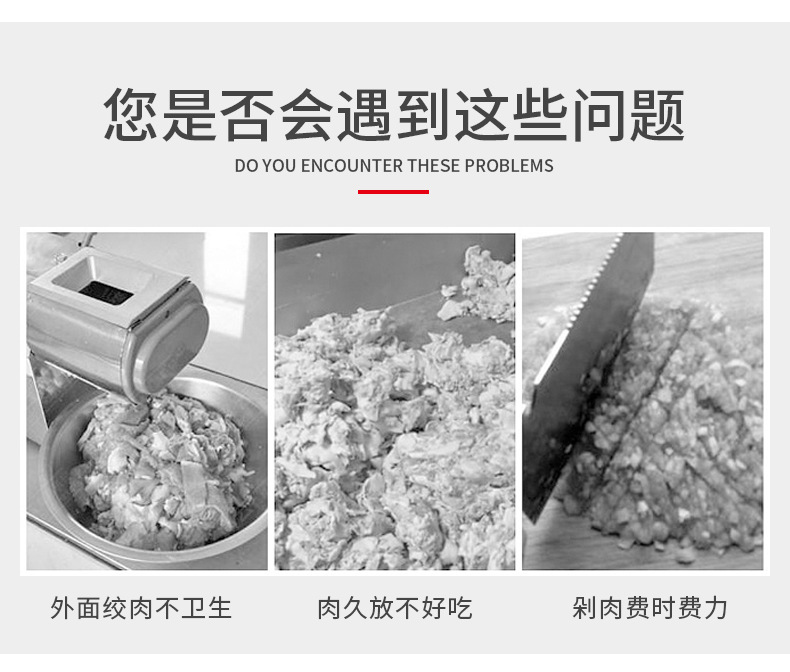 您是否会遇到这些问题

DO YOU ENCOUNTER THESE PROBLEMS

外面绞肉不卫生

肉久放不好吃

剁肉费时费力