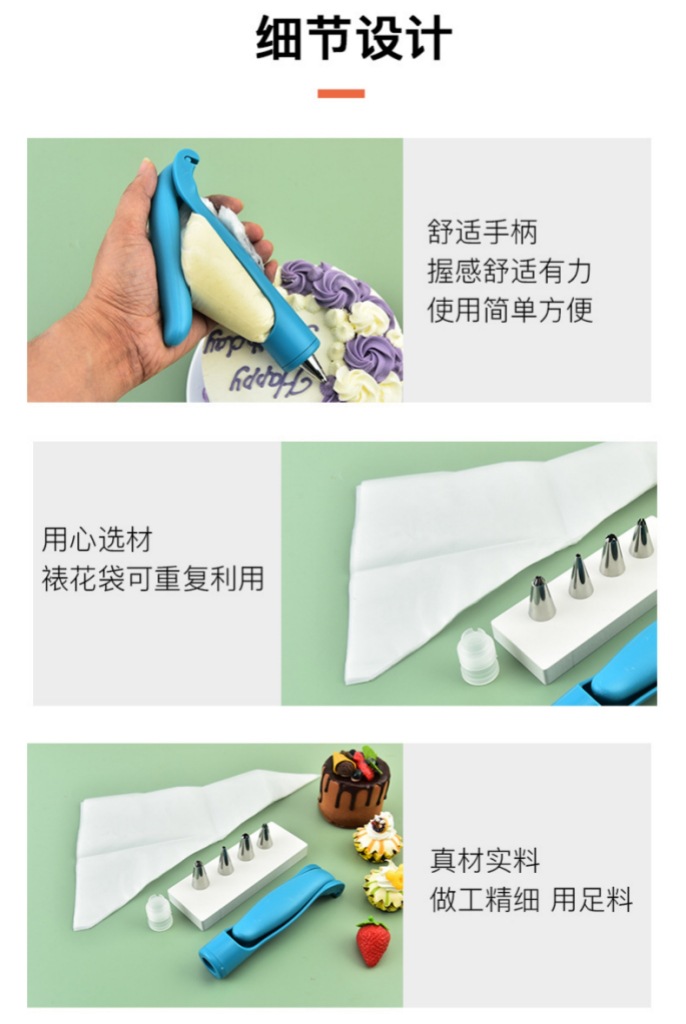 细节设计

Happy

舒适手柄
握感舒适有力
使用简单方便

用心选材
裱花袋可重复利用

真材实料
做工精细 用足料